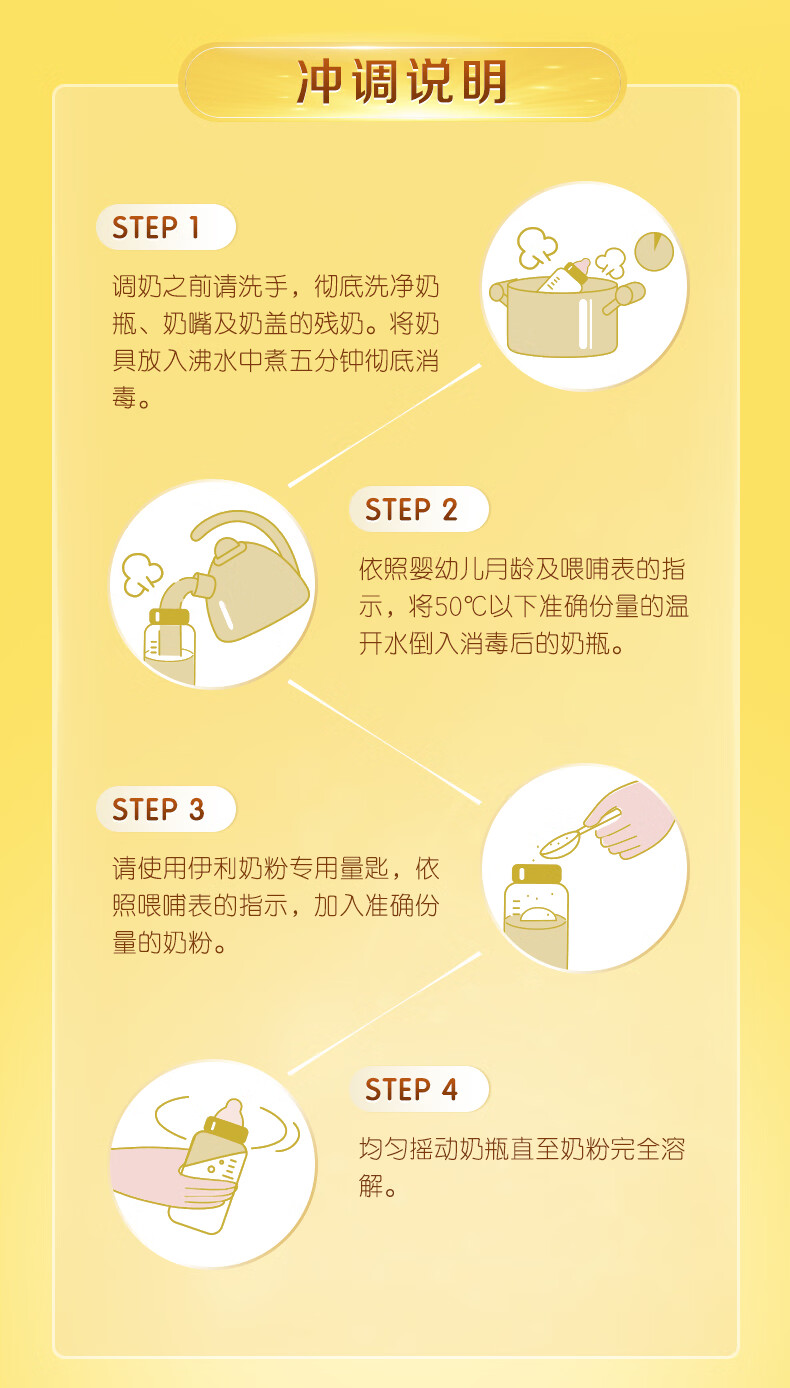 冲调说明

STEP 1

调奶之前请洗手，彻底洗净奶瓶、奶嘴及奶盖的残奶。将奶具放入沸水中煮五分钟彻底消毒。

STEP 2

依照婴幼儿月龄及喂哺表的指示，将50℃以下准确份量的温开水倒入消毒后的奶瓶。

STEP 3

请使用伊利奶粉专用量匙，依照喂哺表的指示，加入准确份量的奶粉。

STEP 4

均匀摇动奶瓶直至奶粉完全溶解。