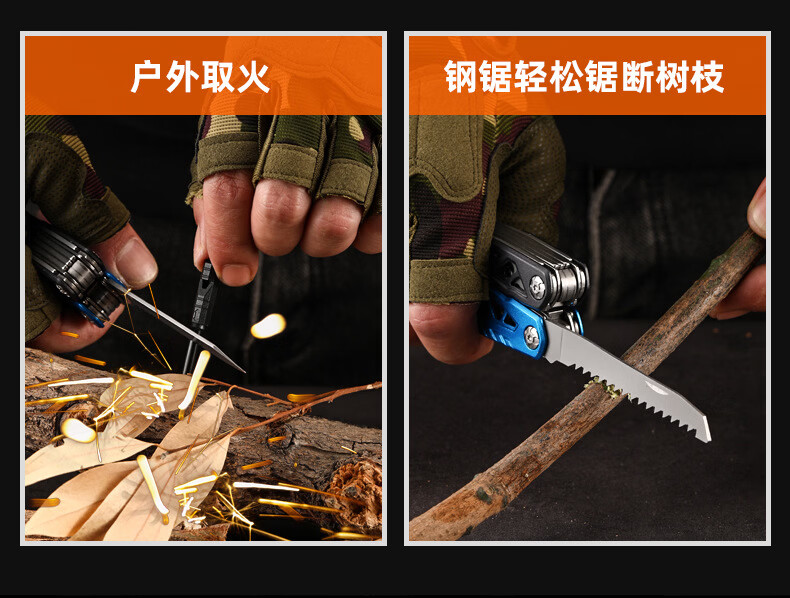 户外取火

钢锯轻松锯断树枝