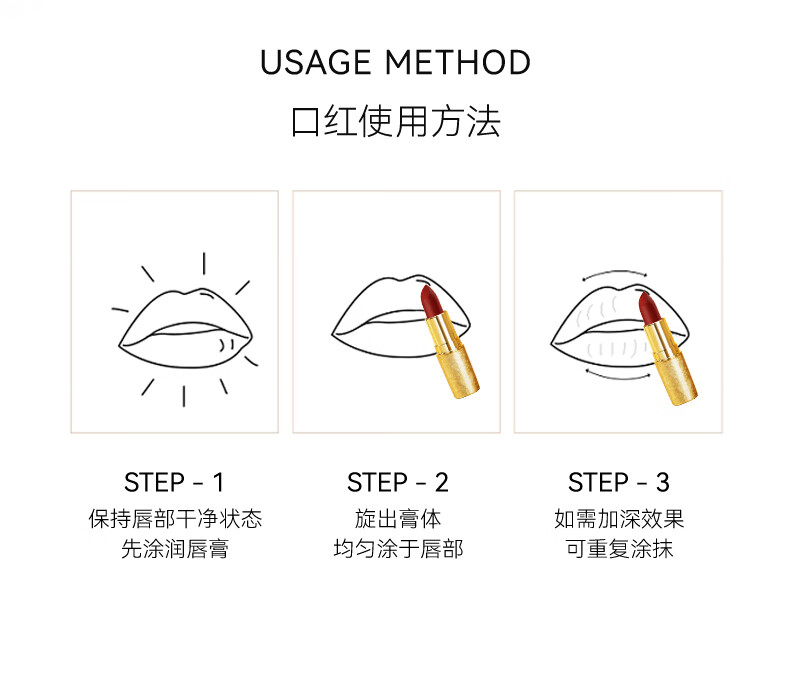 USAGE METHOD
口红使用方法

STEP - 1
保持唇部干净状态
先涂润唇膏

STEP - 2
旋出膏体
均匀涂于唇部

STEP - 3
如需加深效果
可重复涂抹