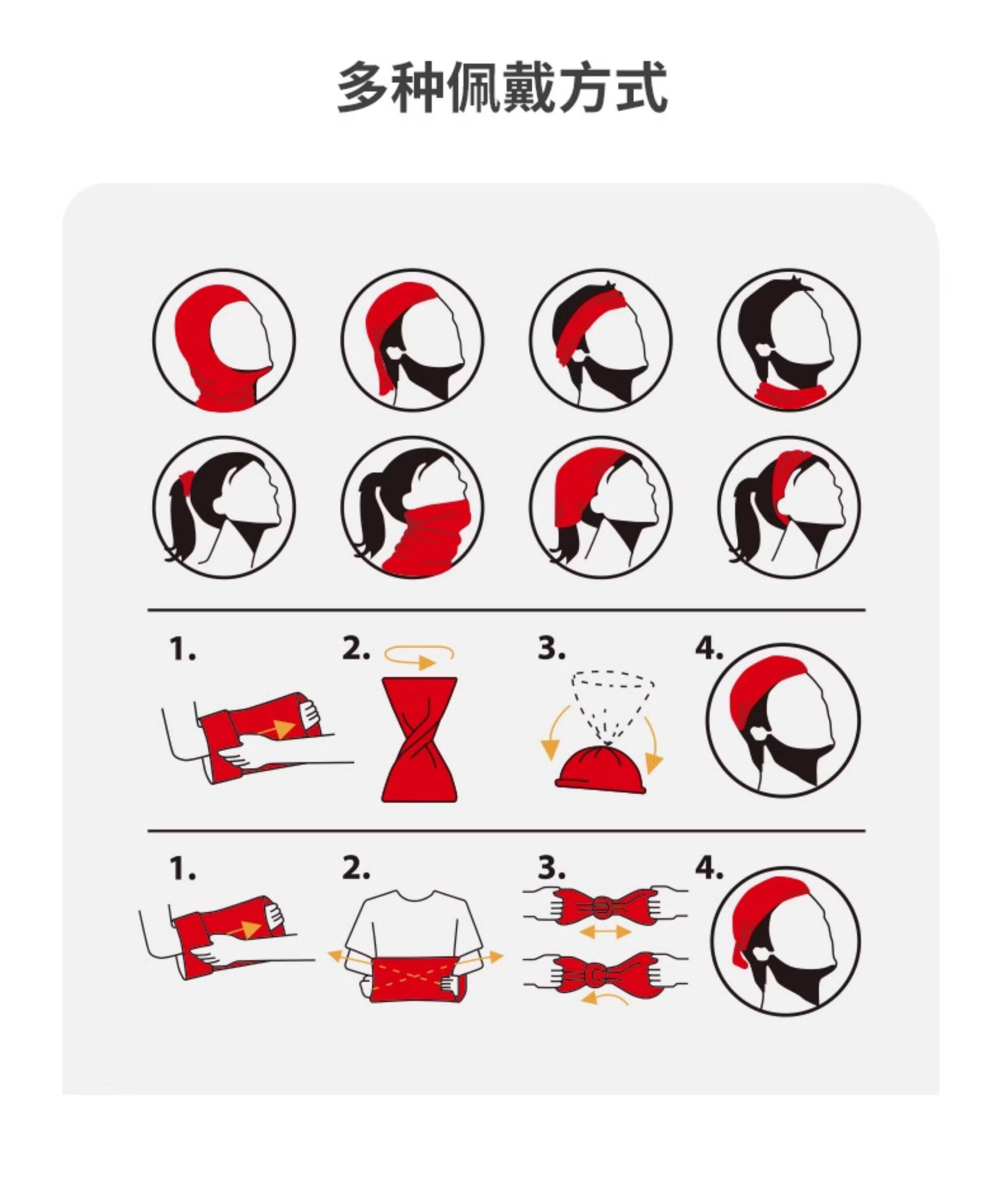 多种佩戴方式

1. 2. 3. 4.

1. 2. 3. 4.