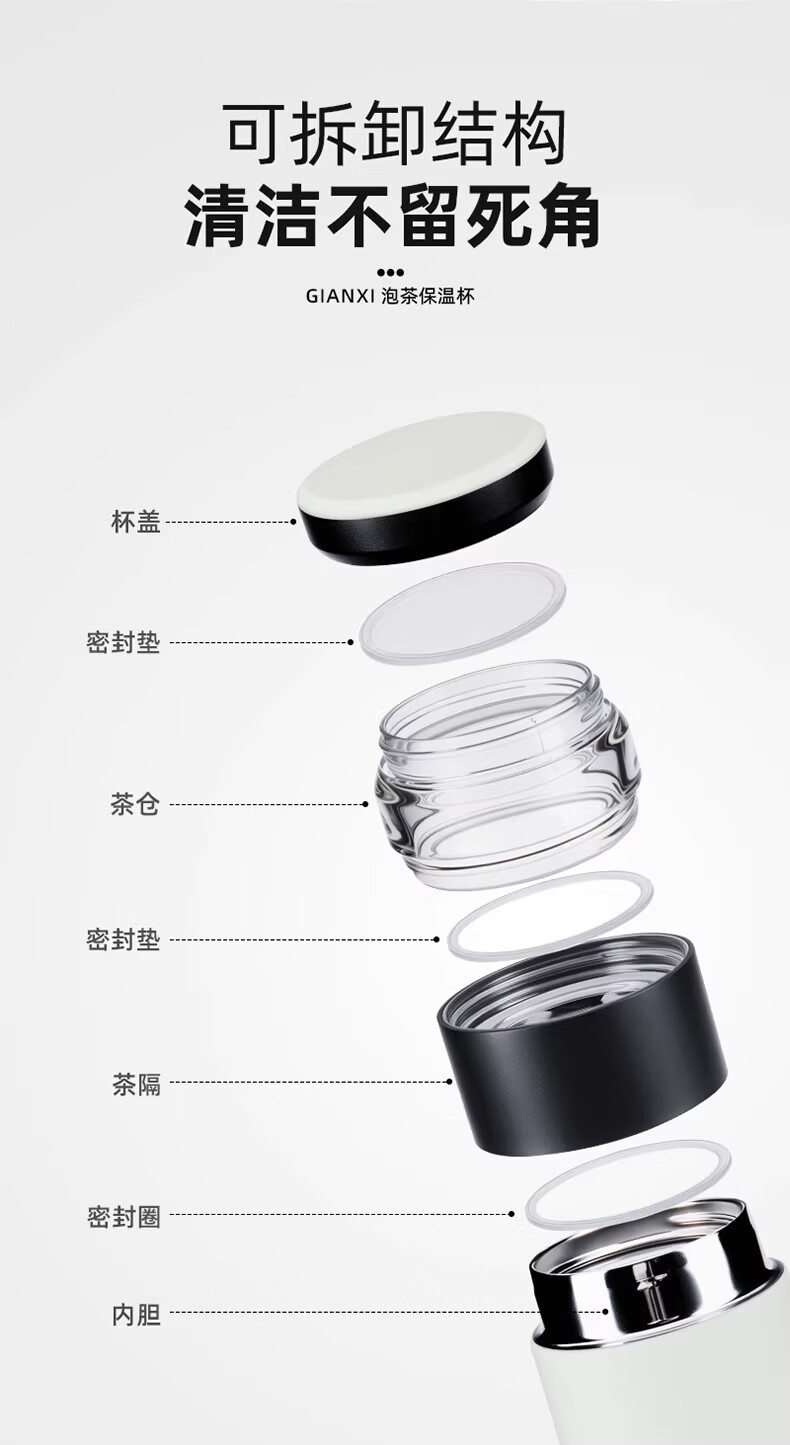 可拆卸结构
清洁不留死角

GIANXI 泡茶保温杯

杯盖

密封垫

茶仓

密封垫

茶隔

密封圈

内胆