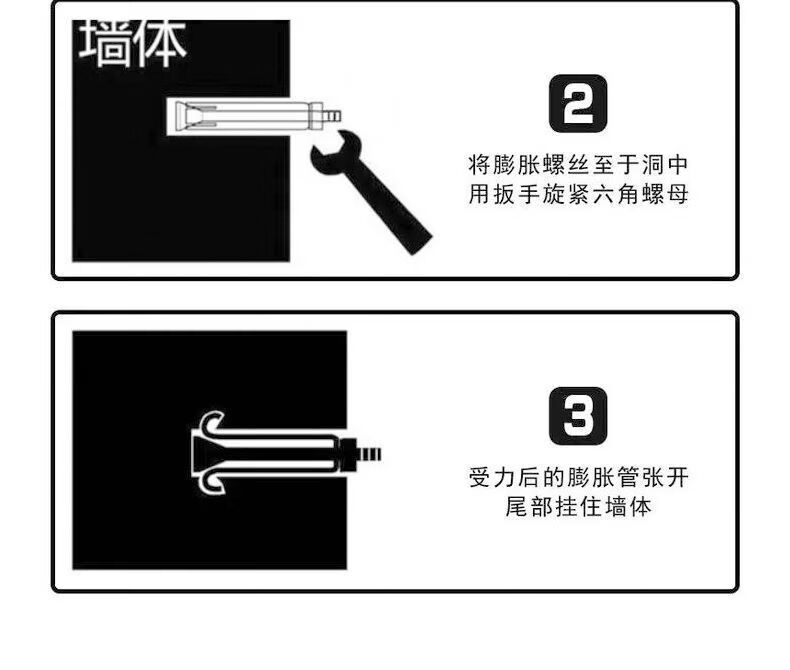 墙体

2

将膨胀螺丝至于洞中
用扳手旋紧六角螺母

3

受力后的膨胀管张开
尾部挂住墙体