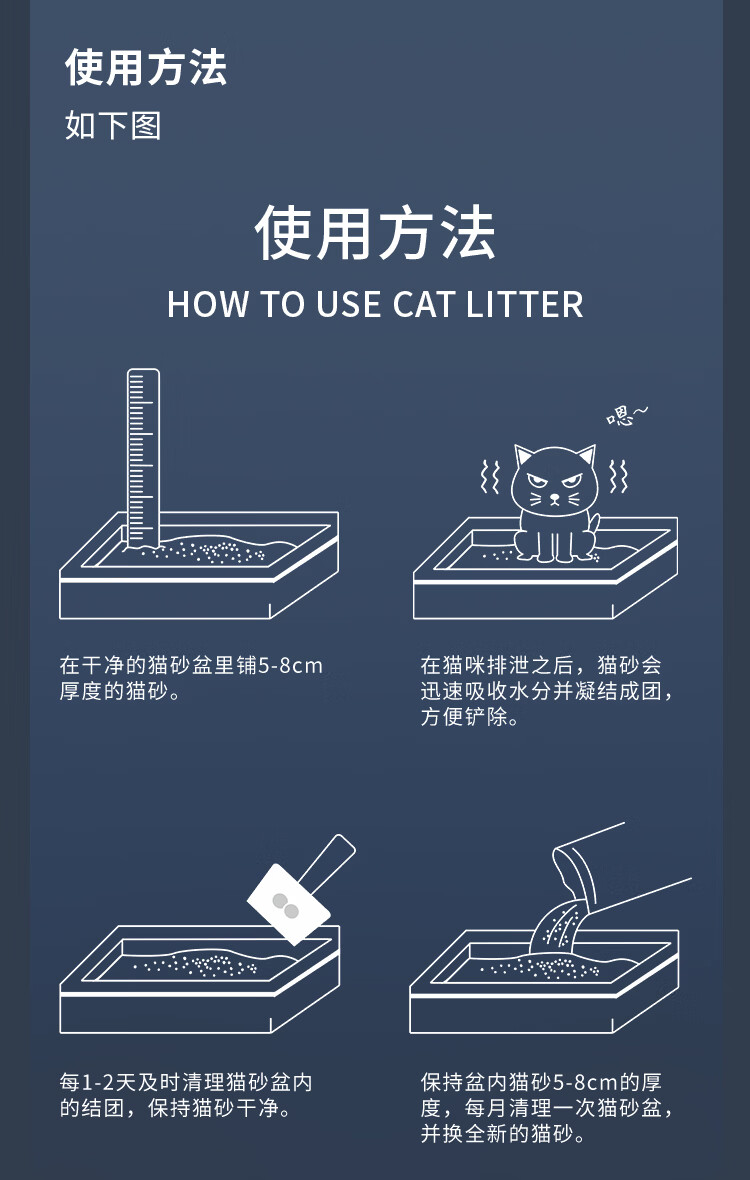 使用方法

如下图

使用方法

HOW TO USE CAT LITTER

嗯~

在干净的猫砂盆里铺5-8cm厚度的猫砂。

在猫咪排泄之后，猫砂会迅速吸收水分并凝结成团，方便铲除。

每1-2天及时清理猫砂盆内的结团，保持猫砂干净。

保持盆内猫砂5-8cm的厚度，每月清理一次猫砂盆，并换全新的猫砂。