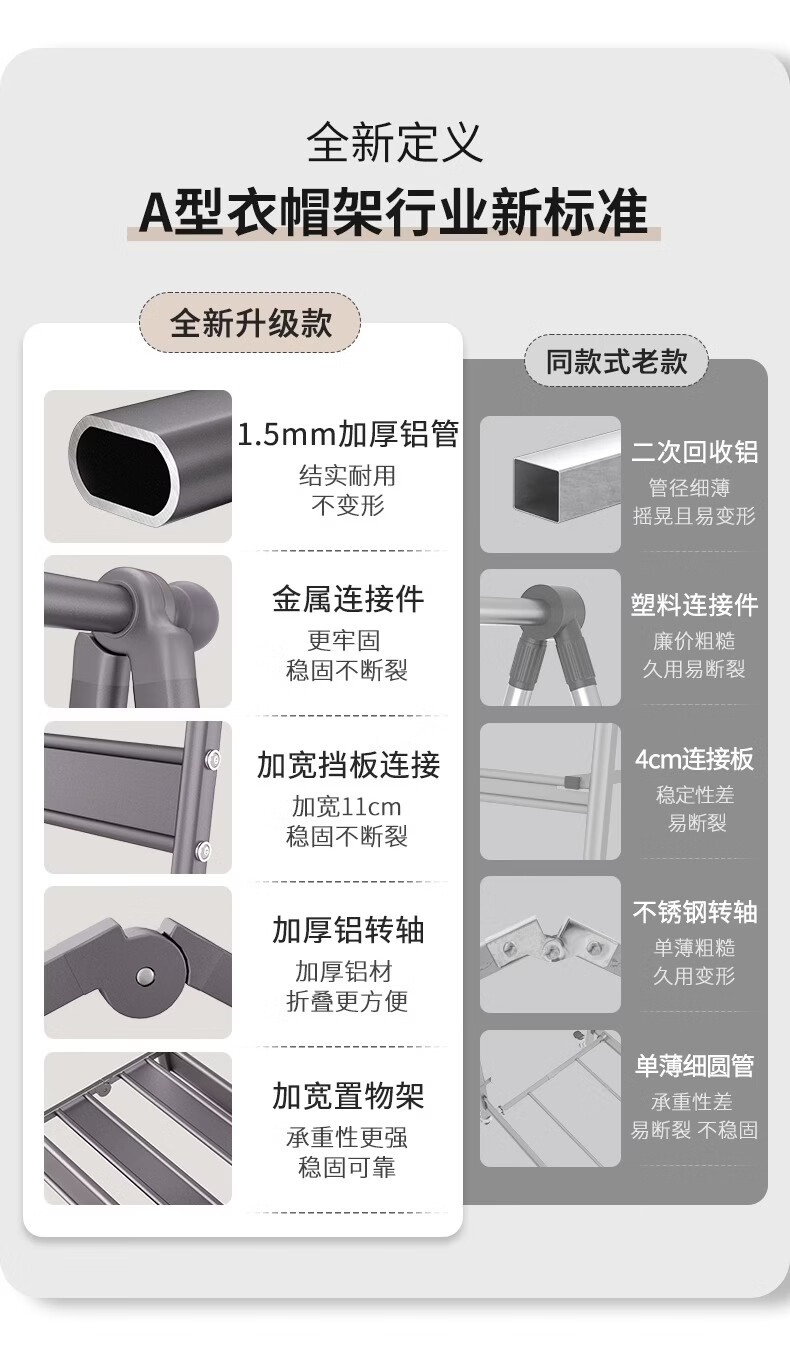 全新定义
A型衣帽架行业新标准

全新升级款

1.5mm加厚铝管
结实耐用
不变形

金属连接件
更牢固
稳固不断裂

加宽挡板连接
加宽11cm
稳固不断裂

加厚铝转轴
加厚铝材
折叠更方便

加宽置物架
承重性更强
稳固可靠

同款式老款

二次回收铝
管径细薄
摇晃且易变形

塑料连接件
廉价粗糙
久用易断裂

4cm连接板
稳定性差
易断裂

不锈钢转轴
单薄粗糙
久用变形

单薄细圆管
承重性差
易断裂 不稳固