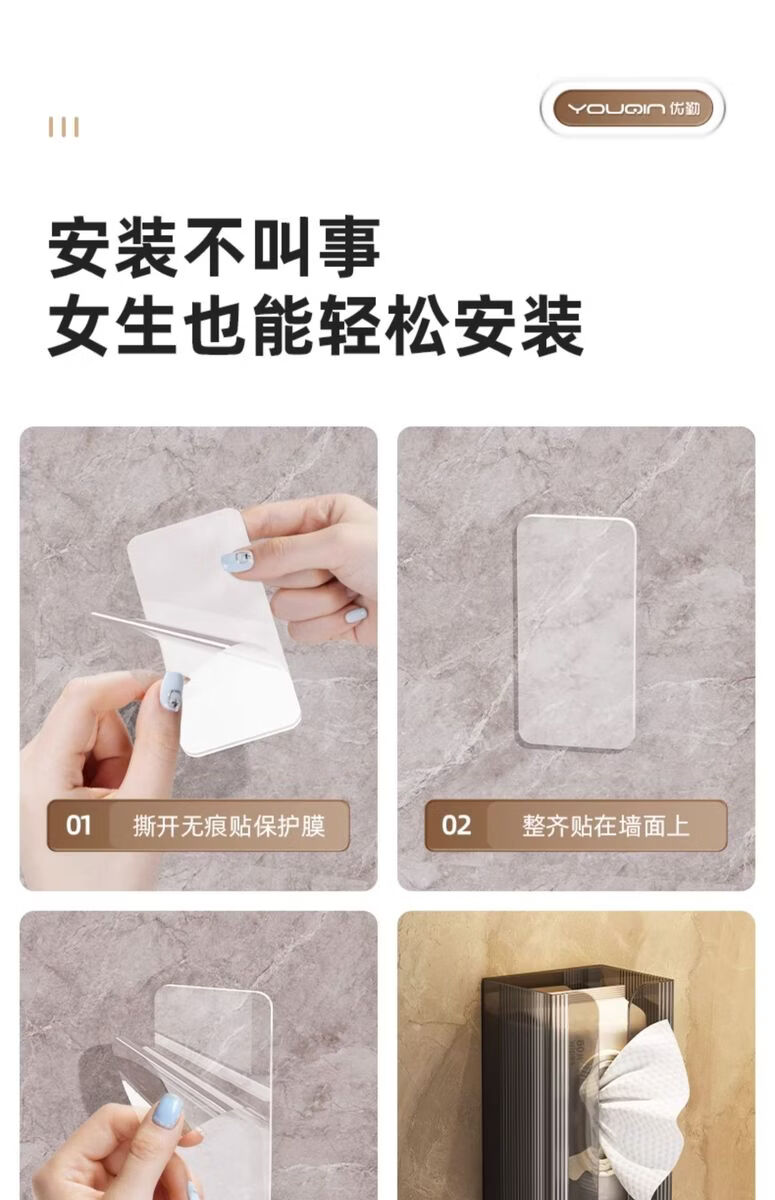 YOUQIN 优勤

安装不叫事
女生也能轻松安装

01 撕开无痕贴保护膜

02 整齐贴在墙面上