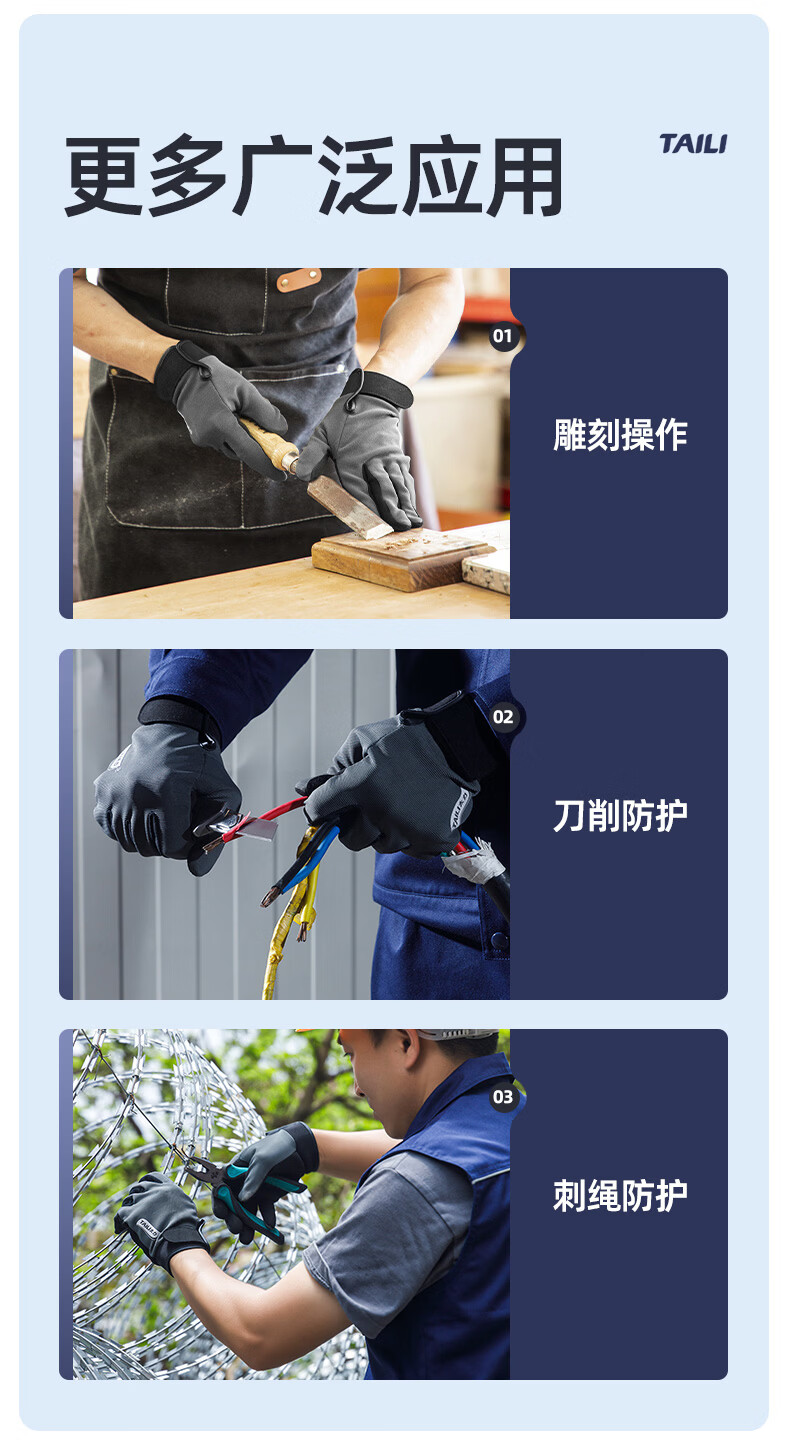 更多广泛应用

TAILI

01

雕刻操作

02

刀削防护

03

刺绳防护