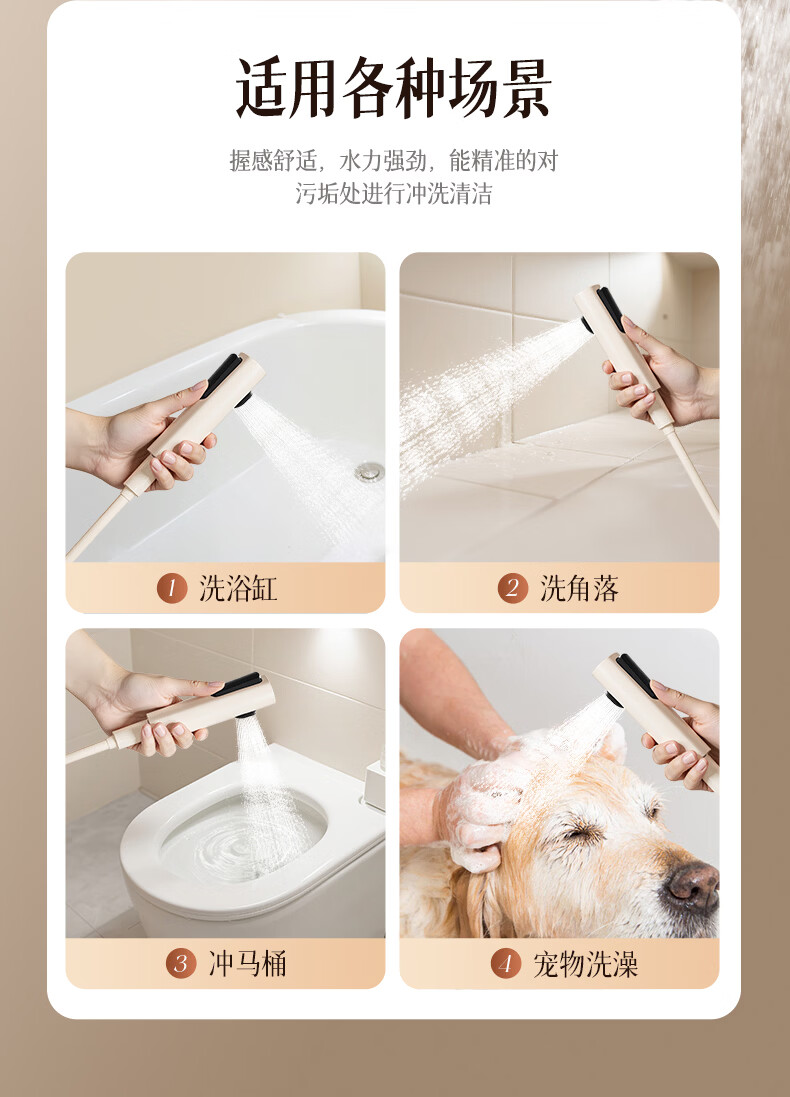 适用各种场景

握感舒适，水力强劲，能精准的对污垢处进行冲洗清洁

1 洗浴缸

2 洗角落

3 冲马桶

4 宠物洗澡