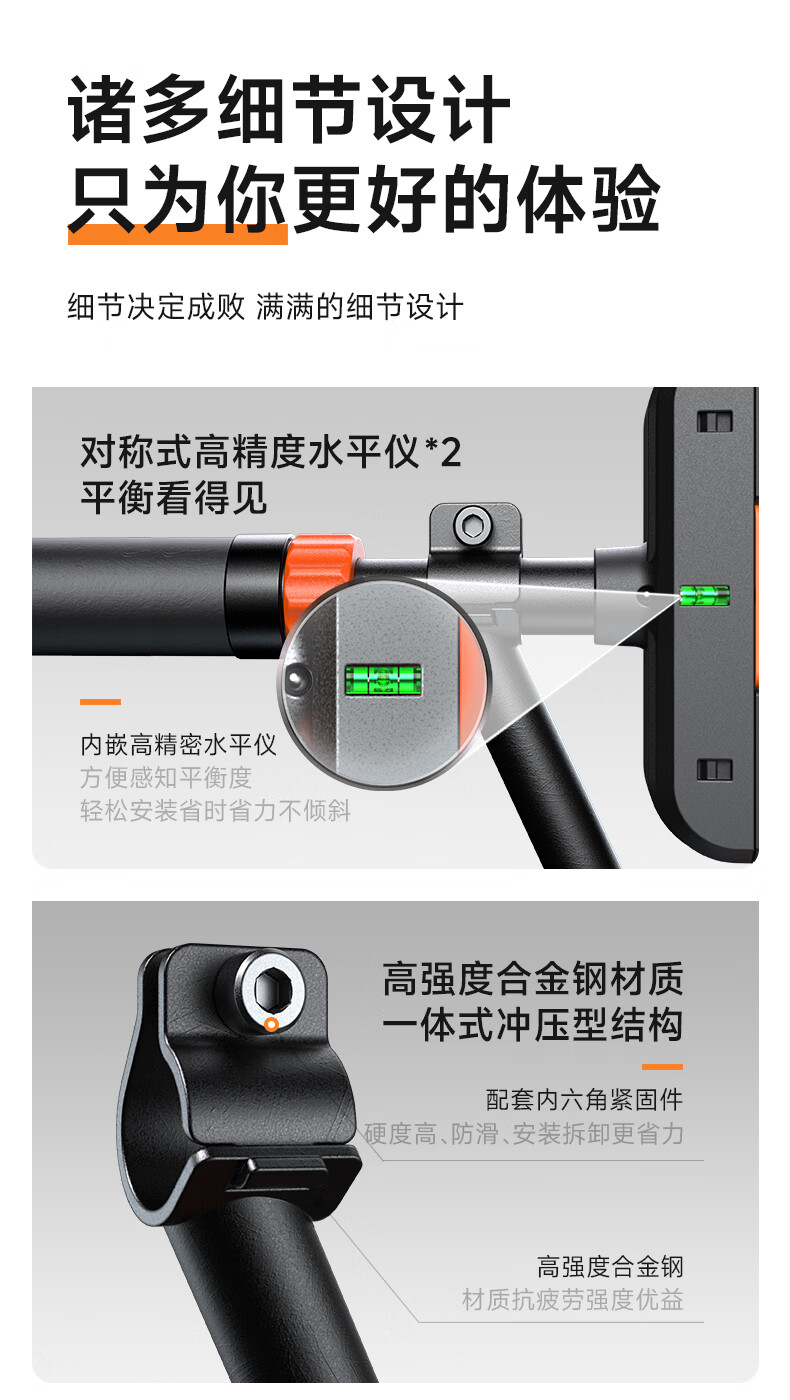 诸多细节设计
只为你更好的体验

细节决定成败 满满的细节设计

对称式高精度水平仪*2
平衡看得见

内嵌高精密水平仪
方便感知平衡度
轻松安装省时省力不倾斜

高强度合金钢材质
一体式冲压型结构

配套内六角紧固件
硬度高、防滑、安装拆卸更省力

高强度合金钢
材质抗疲劳强度优益