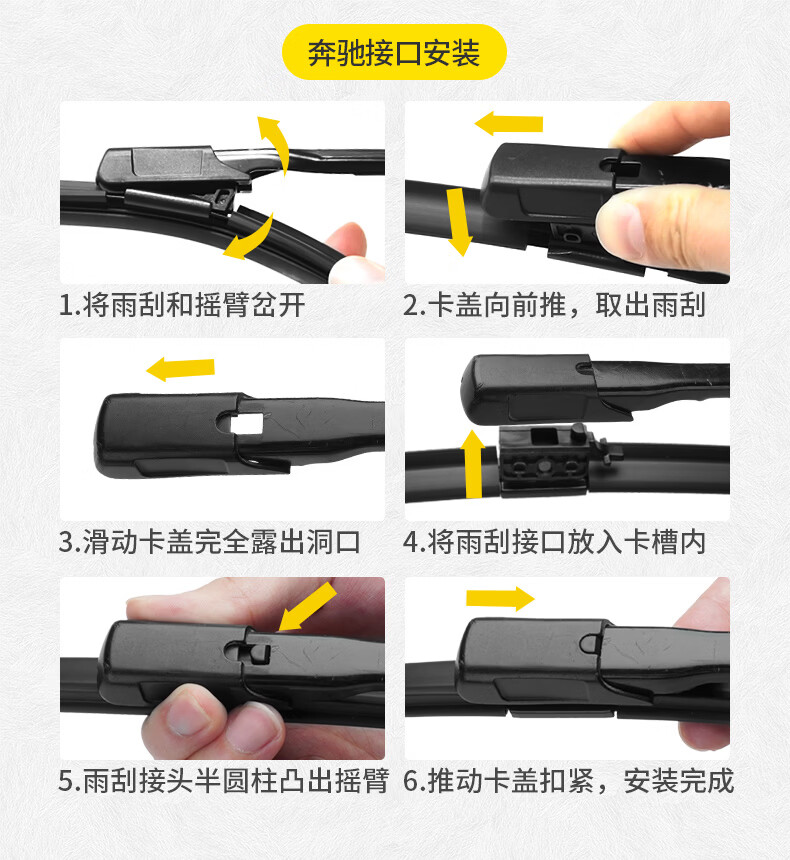 奔驰接口安装

1.将雨刮和摇臂岔开

2.卡盖向前推，取出雨刮

3.滑动卡盖完全露出洞口

4.将雨刮接口放入卡槽内

5.雨刮接头半圆柱凸出摇臂

6.推动卡盖扣紧，安装完成