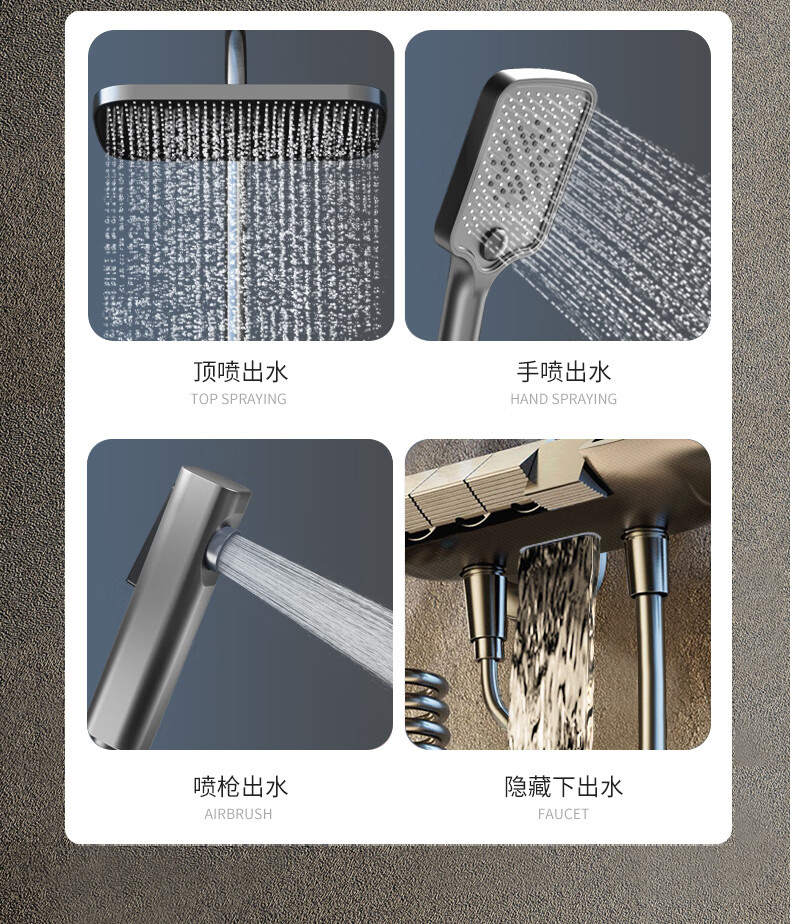 顶喷出水
TOP SPRAYING

手喷出水
HAND SPRAYING

喷枪出水
AIRBRUSH

隐藏下出水
FAUCET