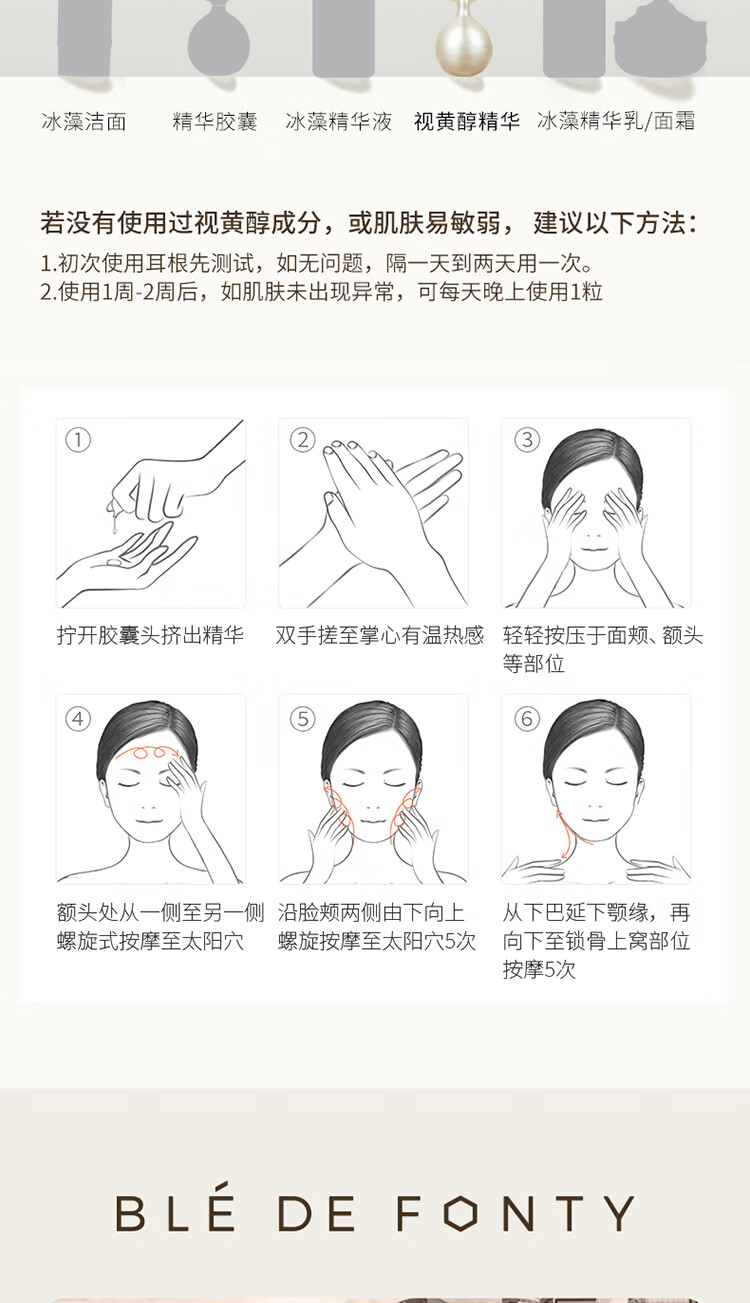 冰藻洁面 精华胶囊 冰藻精华液 视黄醇精华 冰藻精华乳/面霜

若没有使用过视黄醇成分，或肌肤易敏弱， 建议以下方法：
1.初次使用耳根先测试，如无问题，隔一天到两天用一次。
2.使用1周-2周后，如肌肤未出现异常，可每天晚上使用1粒

①
拧开胶囊头挤出精华

②
双手搓至掌心有温热感

③
轻轻按压于面颊、额头等部位

④
额头处从一侧至另一侧螺旋式按摩至太阳穴

⑤
沿脸颊两侧由下向上螺旋按摩至太阳穴5次

⑥
从下巴延下颚缘，再向下至锁骨上窝部位按摩5次

BLÉ DE FONTY