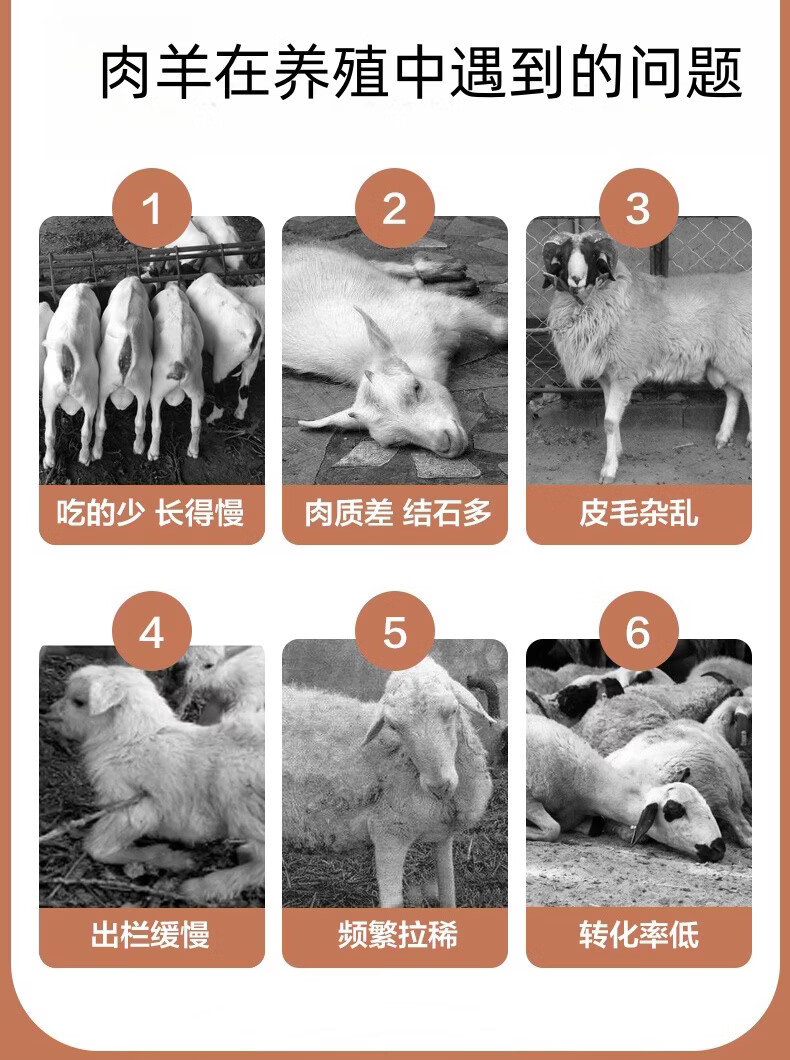 肉羊在养殖中遇到的问题

1
吃的少 长得慢

2
肉质差 结石多

3
皮毛杂乱

4
出栏缓慢

5
频繁拉稀

6
转化率低