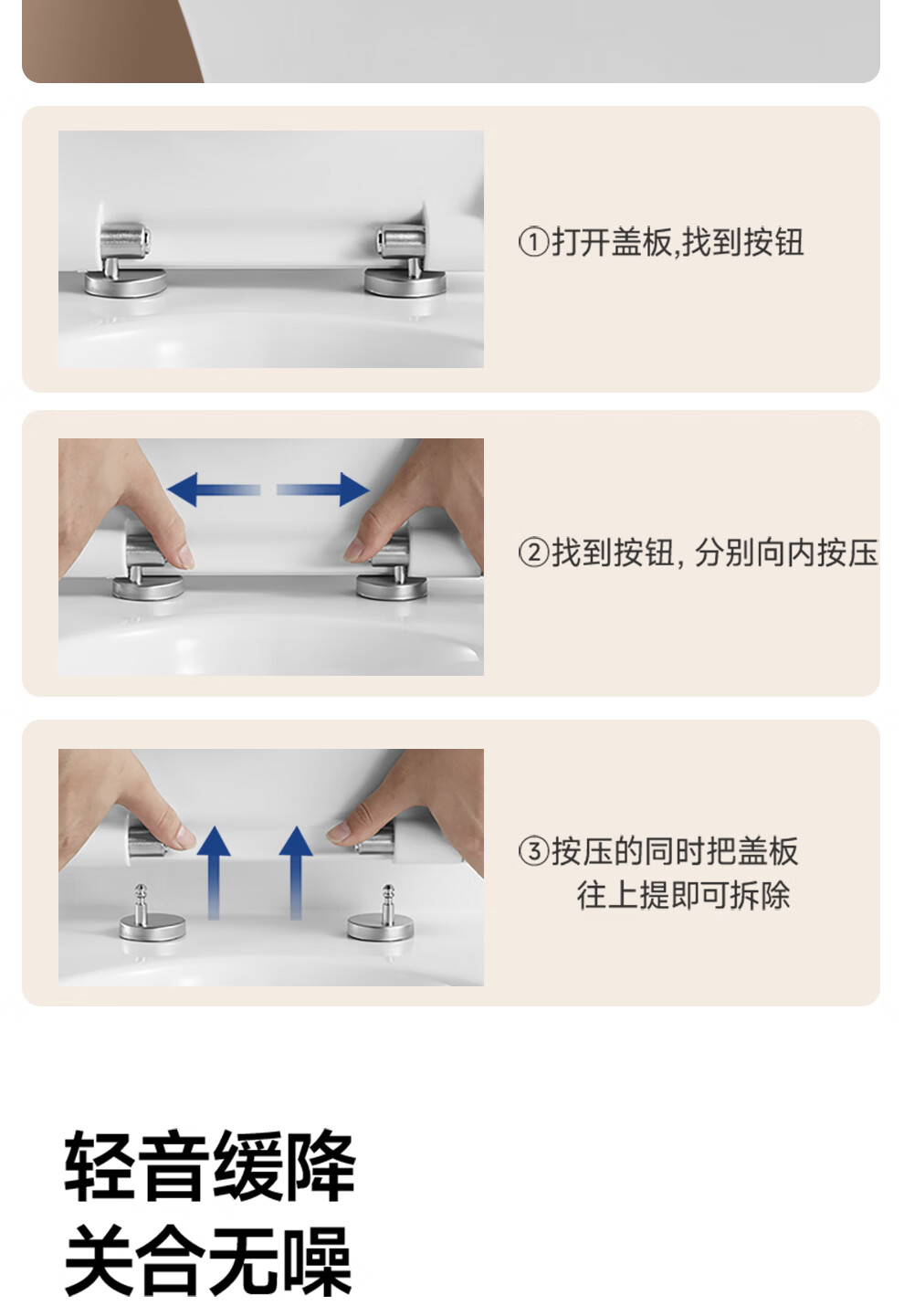 ①打开盖板,找到按钮

②找到按钮, 分别向内按压

③按压的同时把盖板往上提即可拆除

轻音缓降
关合无噪