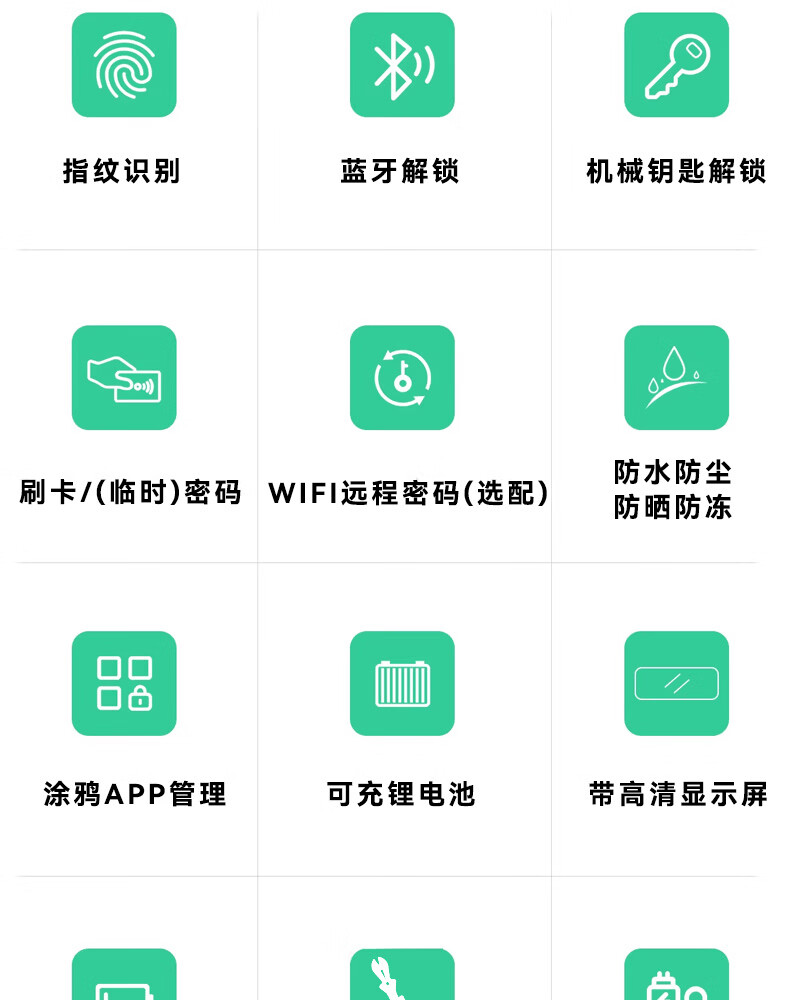 指纹识别

蓝牙解锁

机械钥匙解锁

刷卡/(临时)密码

WIFI远程密码(选配)

防水防尘
防晒防冻

涂鸦APP管理

可充锂电池

带高清显示屏