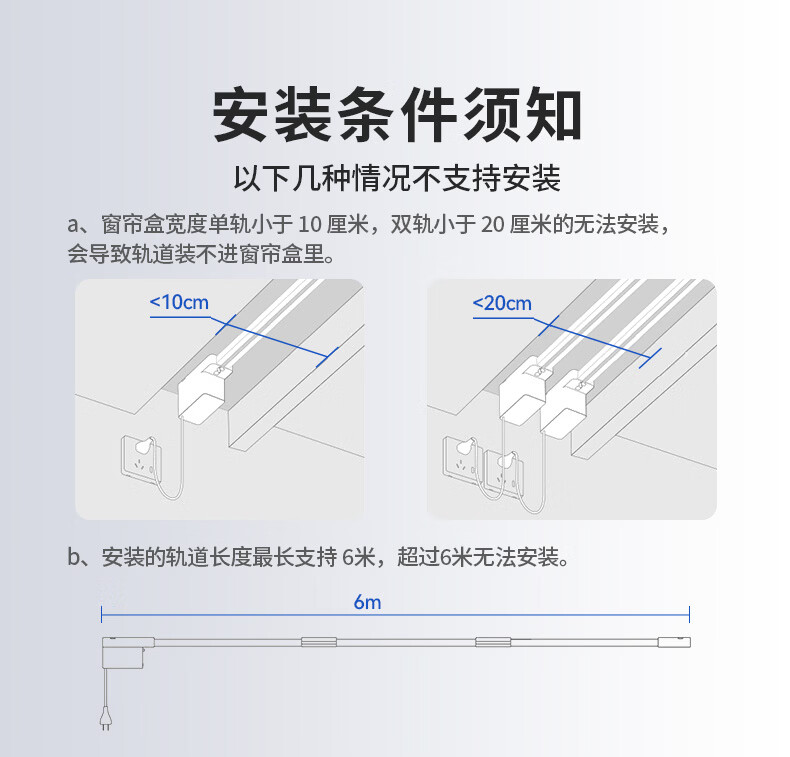 安装条件须知

以下几种情况不支持安装

a、窗帘盒宽度单轨小于 10 厘米，双轨小于 20 厘米的无法安装，会导致轨道装不进窗帘盒里。

<10cm

<20cm

b、安装的轨道长度最长支持 6米，超过6米无法安装。

6m