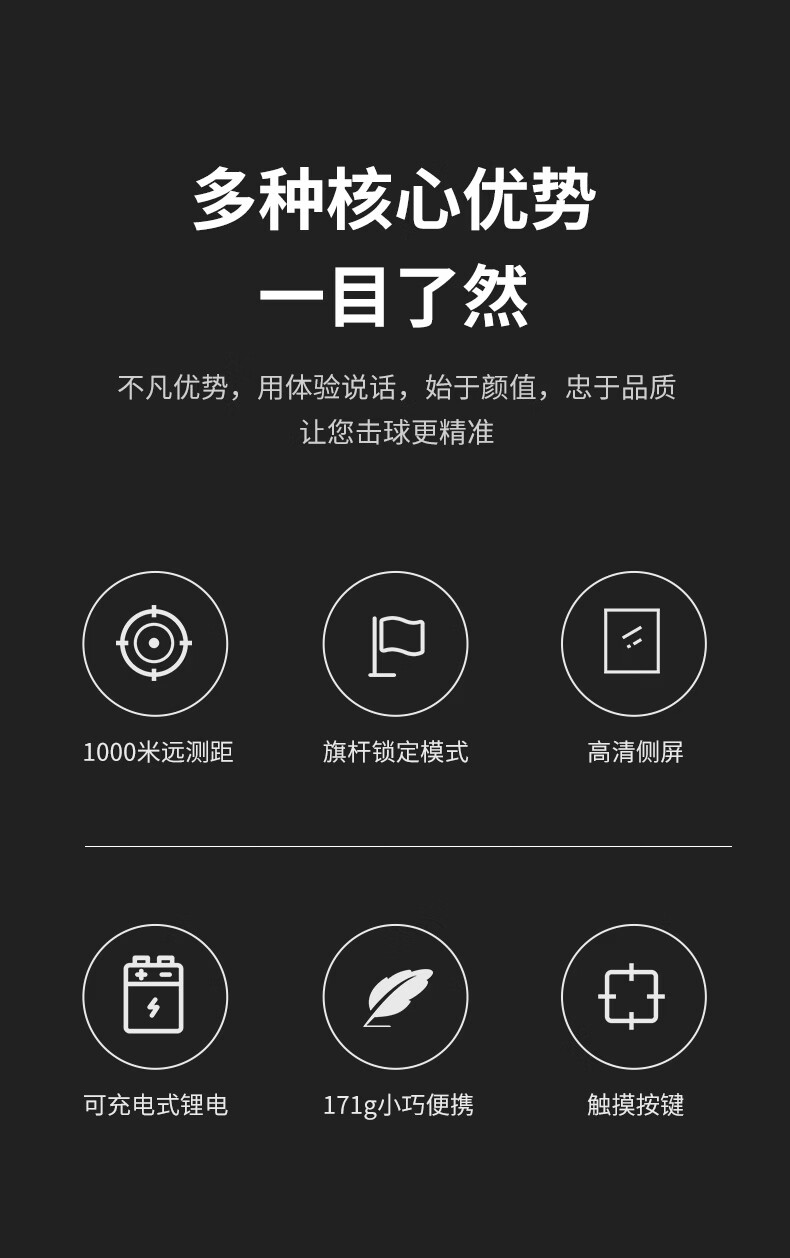 多种核心优势
一目了然

不凡优势，用体验说话，始于颜值，忠于品质
让您击球更精准

1000米远测距

旗杆锁定模式

高清侧屏

可充电式锂电

171g小巧便携

触摸按键