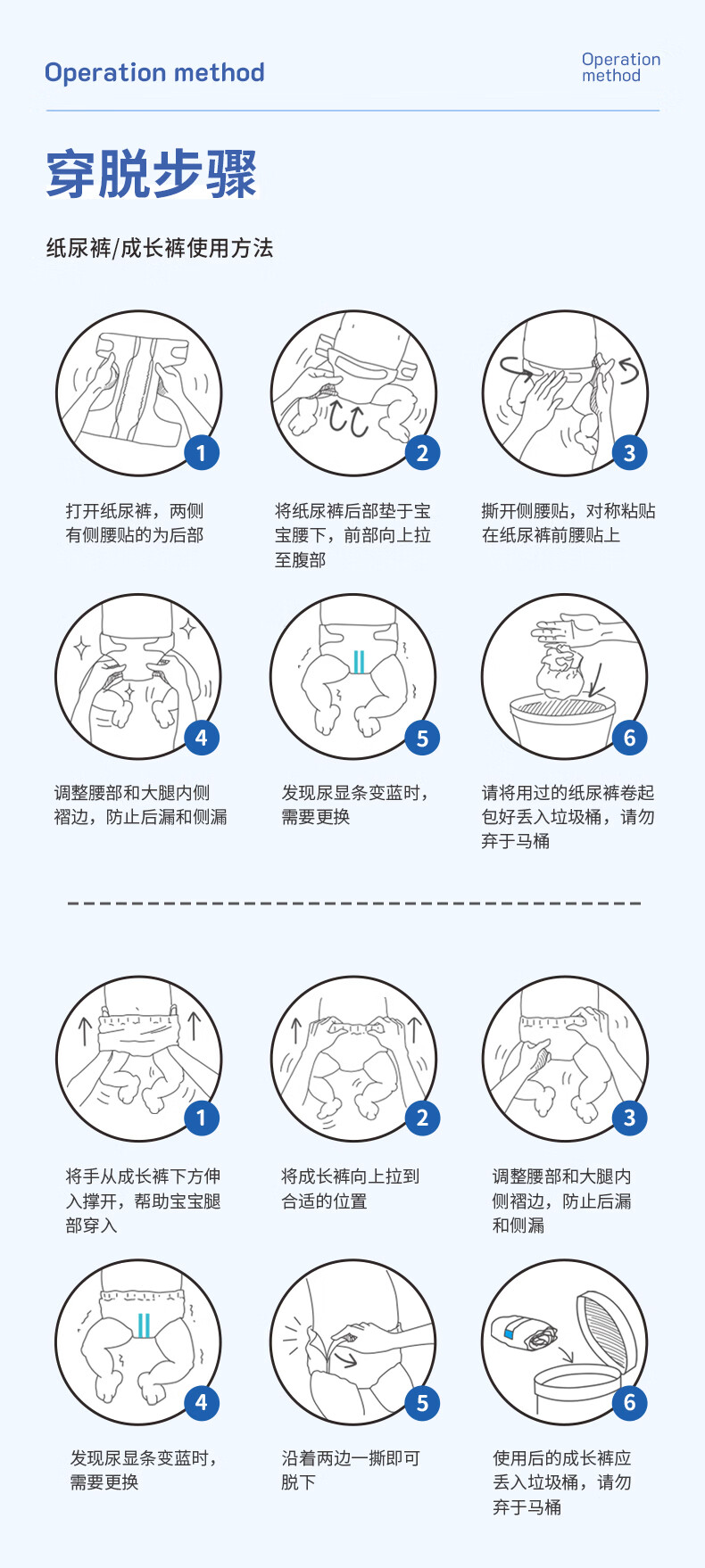 Operation method

Operation method

穿脱步骤

纸尿裤/成长裤使用方法

1
打开纸尿裤，两侧有侧腰贴的为后部

2
将纸尿裤后部垫于宝宝腰下，前部向上拉至腹部

3
撕开侧腰贴，对称粘贴在纸尿裤前腰贴上

4
调整腰部和大腿内侧褶边，防止后漏和侧漏

5
发现尿显条变蓝时，需要更换

6
请将用过的纸尿裤卷起包好丢入垃圾桶，请勿弃于马桶

1
将手从成长裤下方伸入撑开，帮助宝宝腿部穿入

2
将成长裤向上拉到合适的位置

3
调整腰部和大腿内侧褶边，防止后漏和侧漏

4
发现尿显条变蓝时，需要更换

5
沿着两边一撕即可脱下

6
使用后的成长裤应丢入垃圾桶，请勿弃于马桶