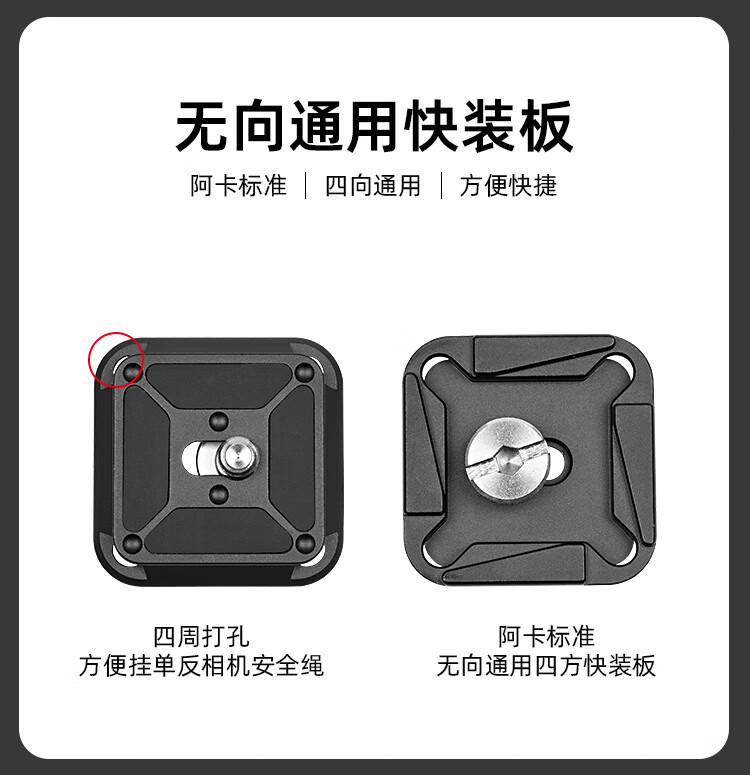 无向通用快装板

阿卡标准 | 四向通用 | 方便快捷

四周打孔
方便挂单反相机安全绳

阿卡标准
无向通用四方快装板