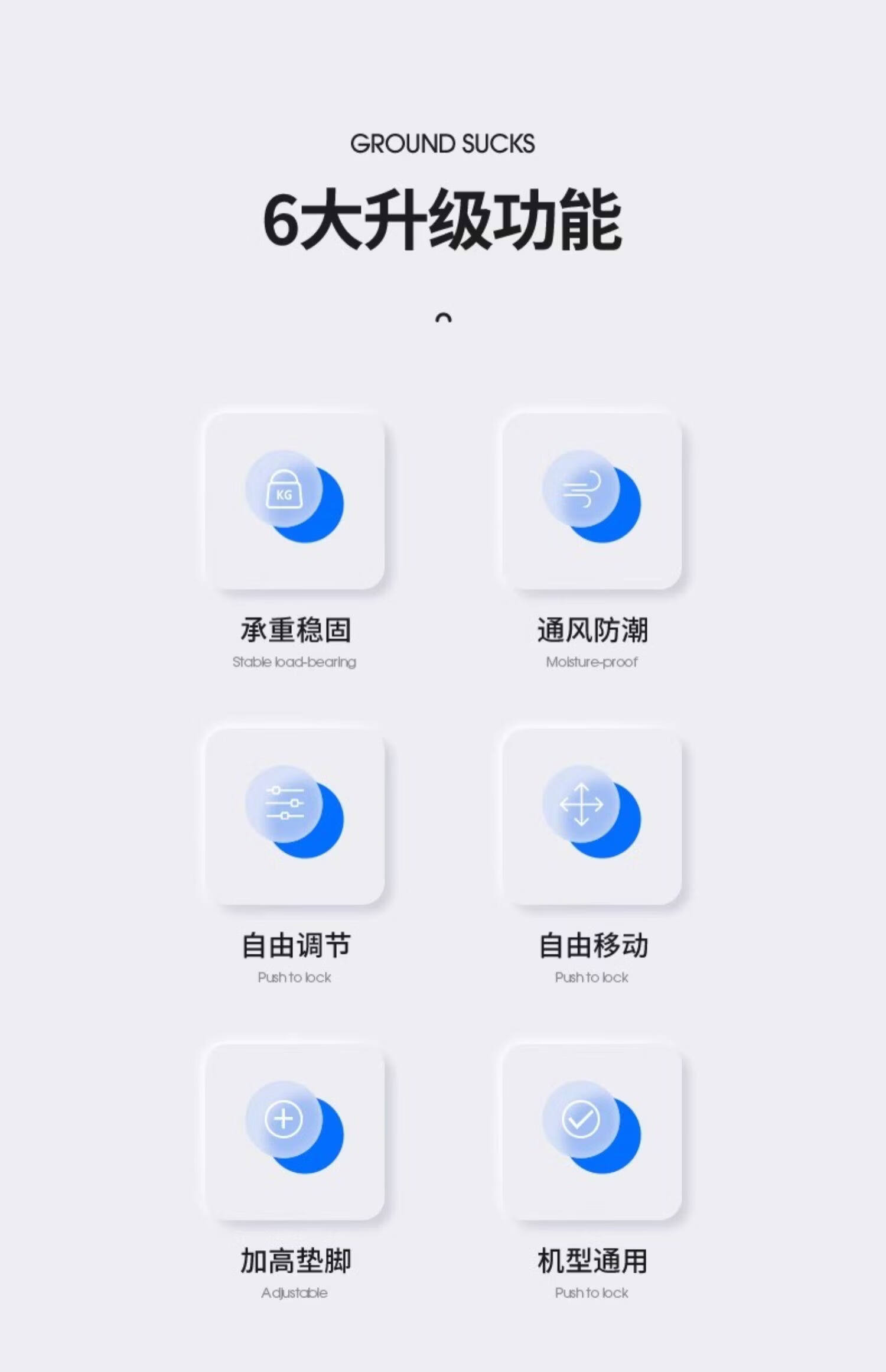 GROUND SUCKS

6大升级功能

KG

承重稳固
Stable load-bearing

通风防潮
Moisture-proof

自由调节
Push to lock

自由移动
Push to lock

加高垫脚
Adjustable

机型通用
Push to lock