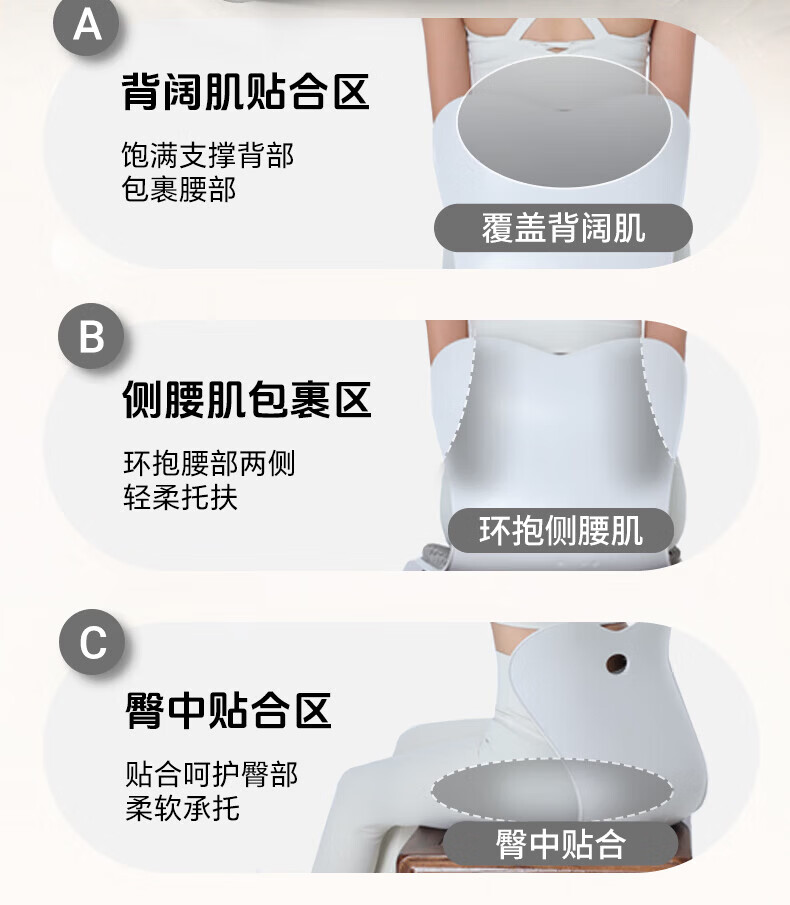 A

背阔肌贴合区

饱满支撑背部
包裹腰部

覆盖背阔肌

B

侧腰肌包裹区

环抱腰部两侧
轻柔托扶

环抱侧腰肌

C

臀中贴合区

贴合呵护臀部
柔软承托

臀中贴合