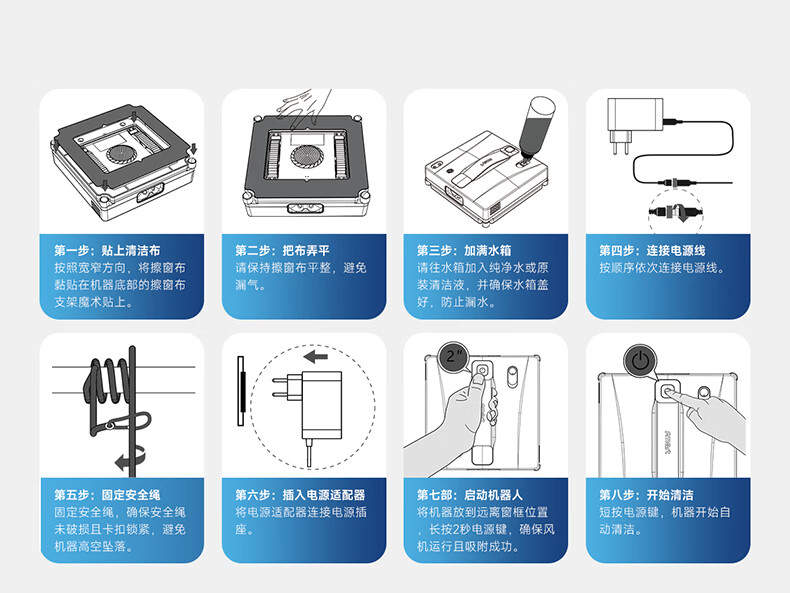 第一步：贴上清洁布
按照宽窄方向，将擦窗布黏贴在机器底部的擦窗布支架魔术贴上。

第二步：把布弄平
请保持擦窗布平整，避免漏气。

第三步：加满水箱
请往水箱加入纯净水或原装清洁液，并确保水箱盖好，防止漏水。

第四步：连接电源线
按顺序依次连接电源线。

第五步：固定安全绳
固定安全绳，确保安全绳未破损且卡扣锁紧，避免机器高空坠落。

第六步：插入电源适配器
将电源适配器连接电源插座。

2"

第七部：启动机器人
将机器放到远离窗框位置，长按2秒电源键，确保风机运行且吸附成功。

第八步：开始清洁
短按电源键，机器开始自动清洁。