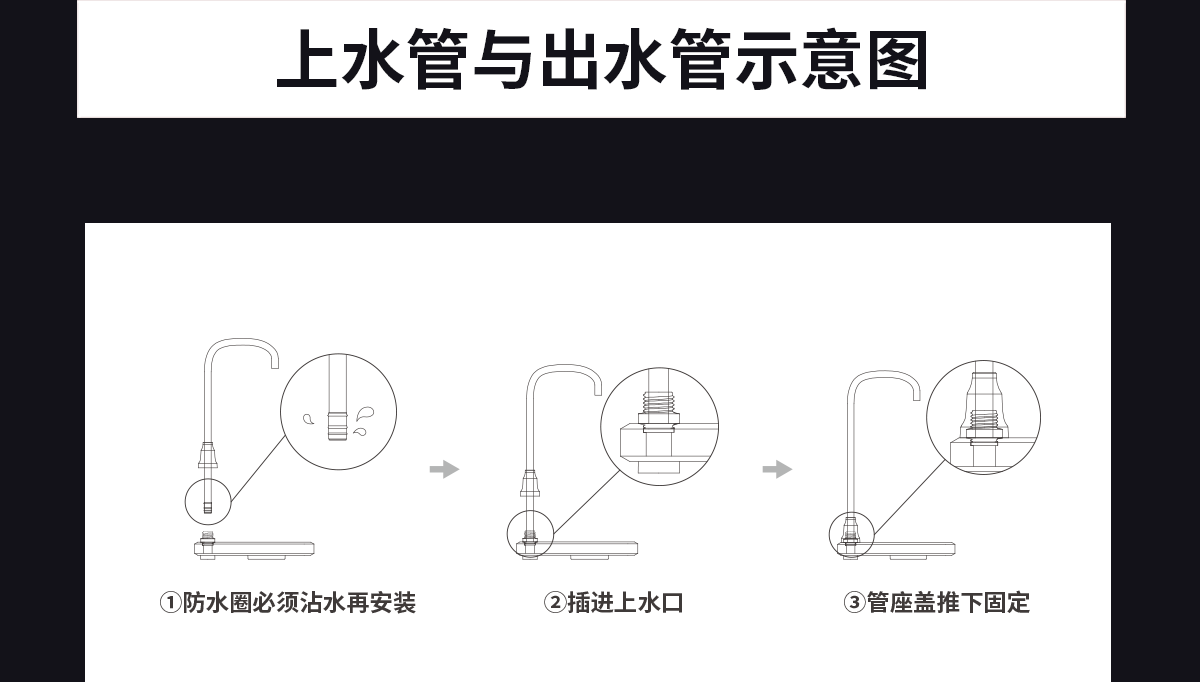 上水管与出水管示意图

①防水圈必须沾水再安装

②插进上水口

③管座盖推下固定