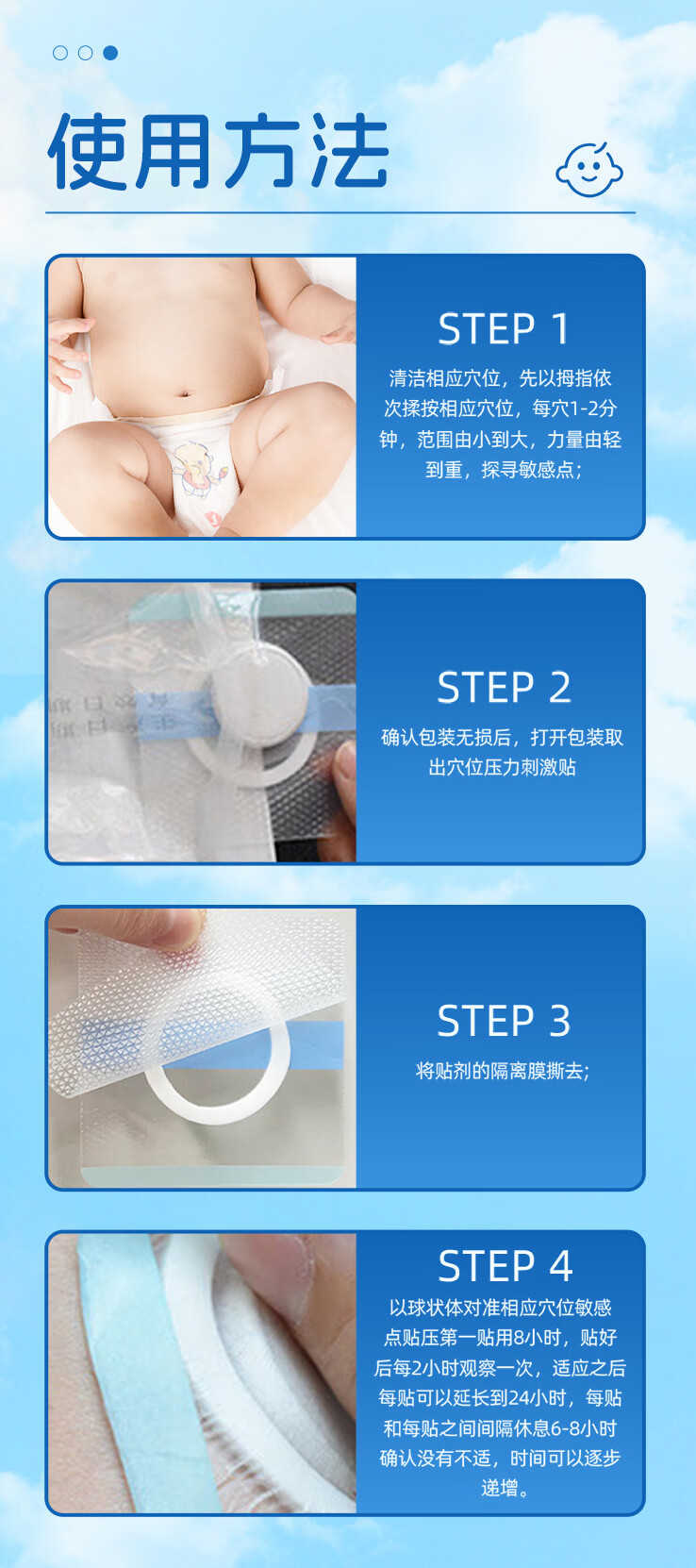 使用方法

STEP 1

清洁相应穴位，先以拇指依次揉按相应穴位，每穴1-2分钟，范围由小到大，力量由轻到重，探寻敏感点；

STEP 2

确认包装无损后，打开包装取出穴位压力刺激贴

STEP 3

将贴剂的隔离膜撕去；

STEP 4

以球状体对准相应穴位敏感点贴压第一贴用8小时，贴好后每2小时观察一次，适应之后每贴可以延长到24小时，每贴和每贴之间间隔休息6-8小时确认没有不适，时间可以逐步递增。