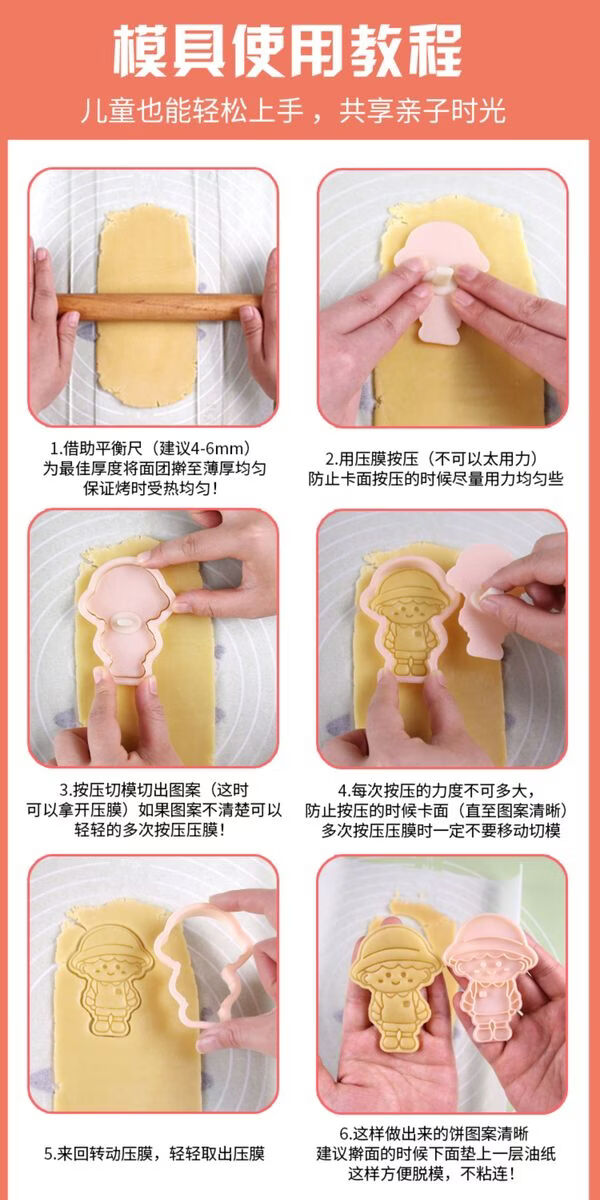 模具使用教程

儿童也能轻松上手，共享亲子时光

1.借助平衡尺（建议4-6mm）为最佳厚度将面团擀至薄厚均匀保证烤时受热均匀！

2.用压膜按压（不可以太用力）防止卡面按压的时候尽量用力均匀些

3.按压切模切出图案（这时可以拿开压膜）如果图案不清楚可以轻轻的多次按压压膜！

4.每次按压的力度不可多大，防止按压的时候卡面（直至图案清晰）多次按压压膜时一定不要移动切模

5.来回转动压膜，轻轻取出压膜

6.这样做出来的饼图案清晰建议擀面的时候下面垫上一层油纸这样方便脱模，不粘连！