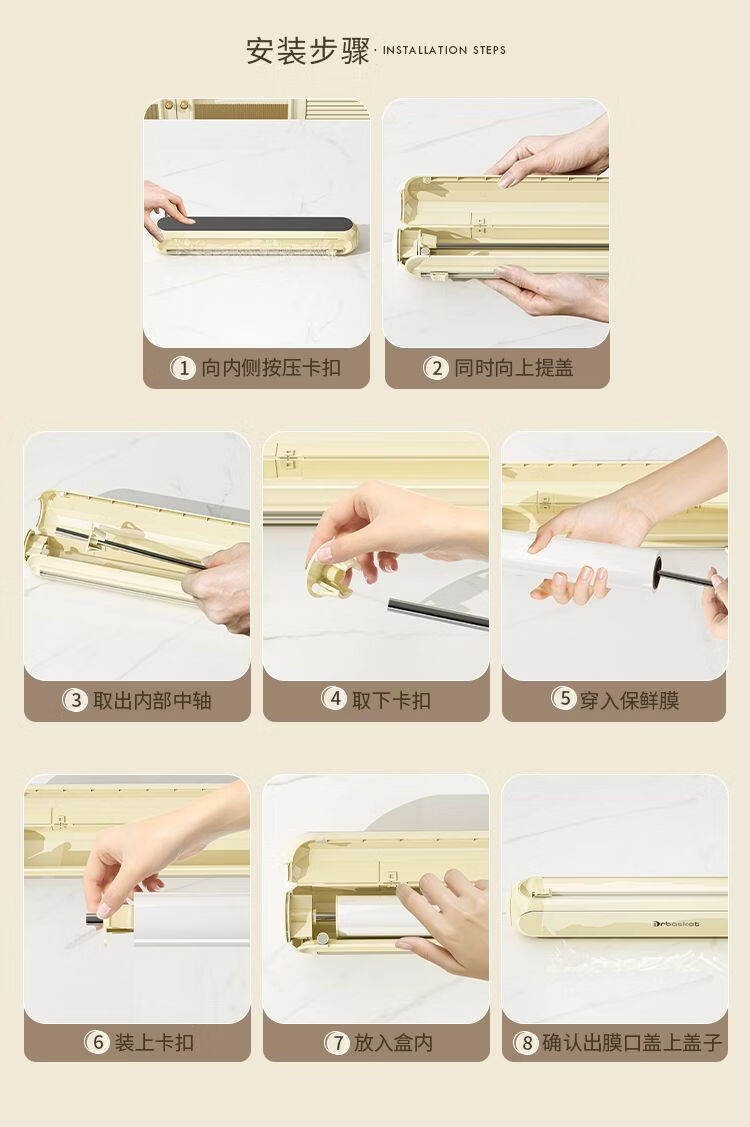 安装步骤 · INSTALLATION STEPS

1 向内侧按压卡扣

2 同时向上提盖

3 取出内部中轴

4 取下卡扣

5 穿入保鲜膜

6 装上卡扣

7 放入盒内

Drbasket

8 确认出膜口盖上盖子