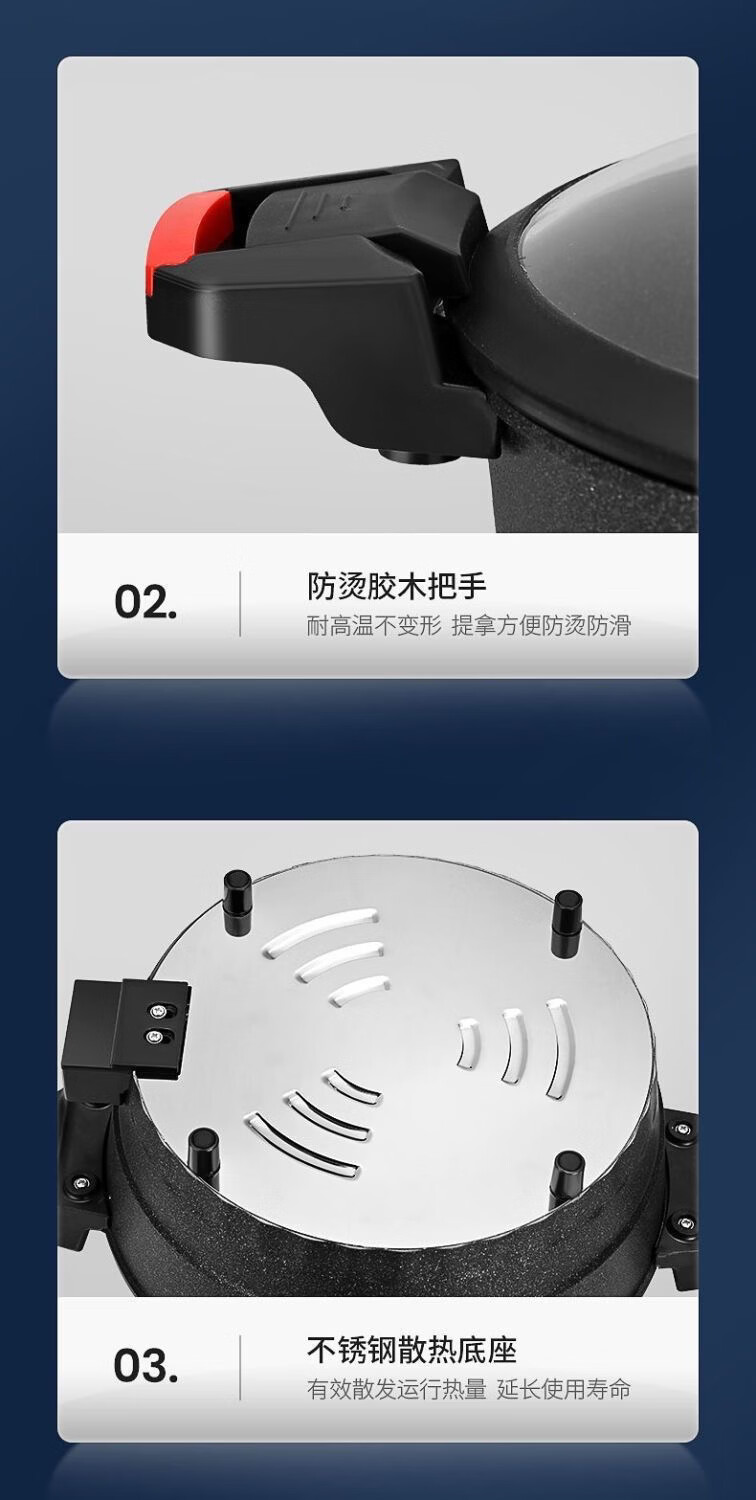 02.

防烫胶木把手
耐高温不变形 提拿方便防烫防滑

03.

不锈钢散热底座
有效散发运行热量 延长使用寿命