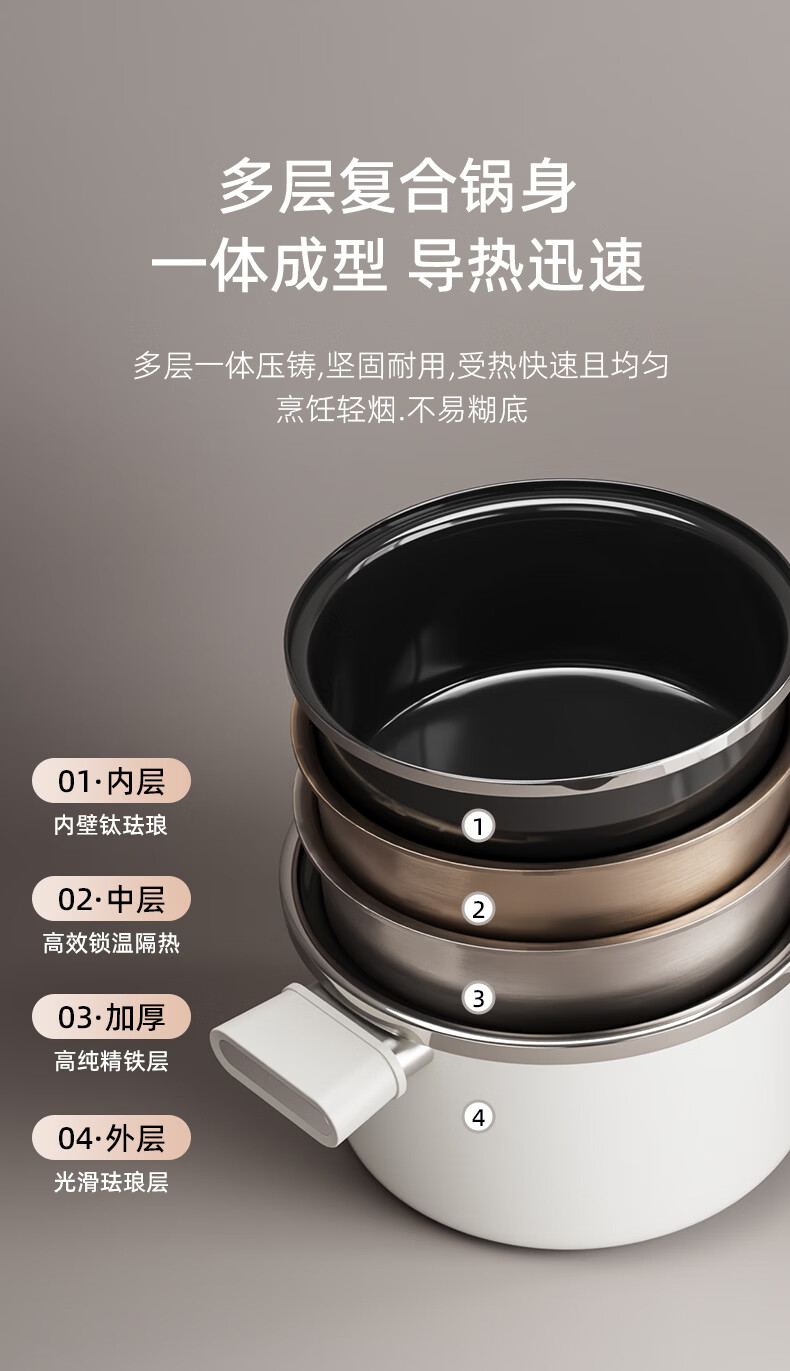 多层复合锅身
一体成型 导热迅速

多层一体压铸,坚固耐用,受热快速且均匀
烹饪轻烟.不易糊底

01·内层
内壁钛珐琅

02·中层
高效锁温隔热

03·加厚
高纯精铁层

04·外层
光滑珐琅层

1
2
3
4