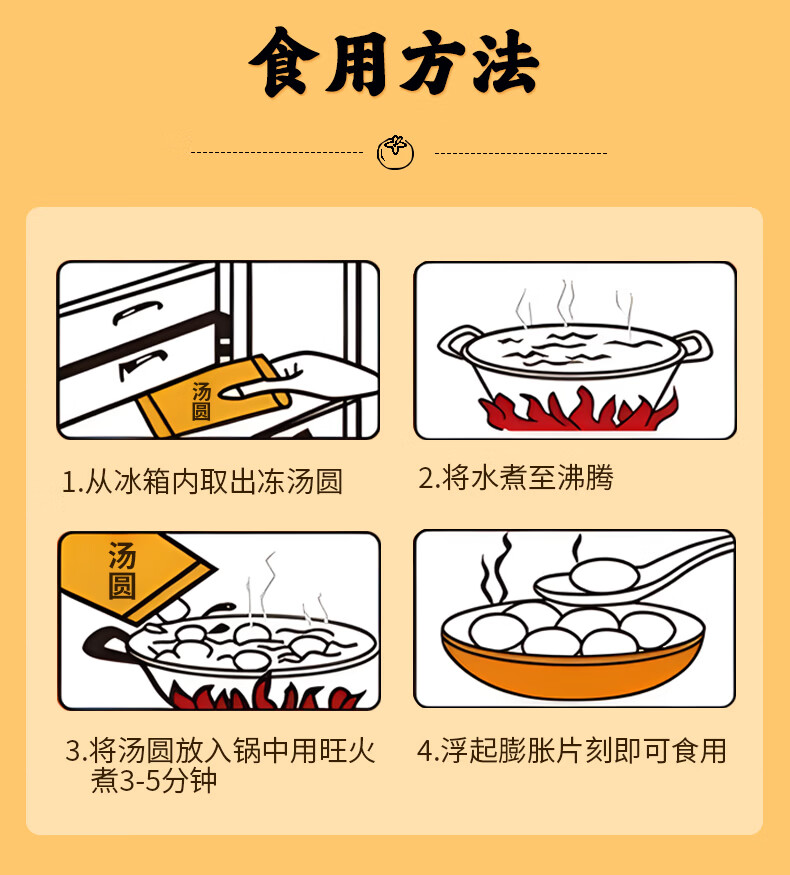 食用方法

汤圆

1.从冰箱内取出冻汤圆

2.将水煮至沸腾

汤圆

3.将汤圆放入锅中用旺火煮3-5分钟

4.浮起膨胀片刻即可食用