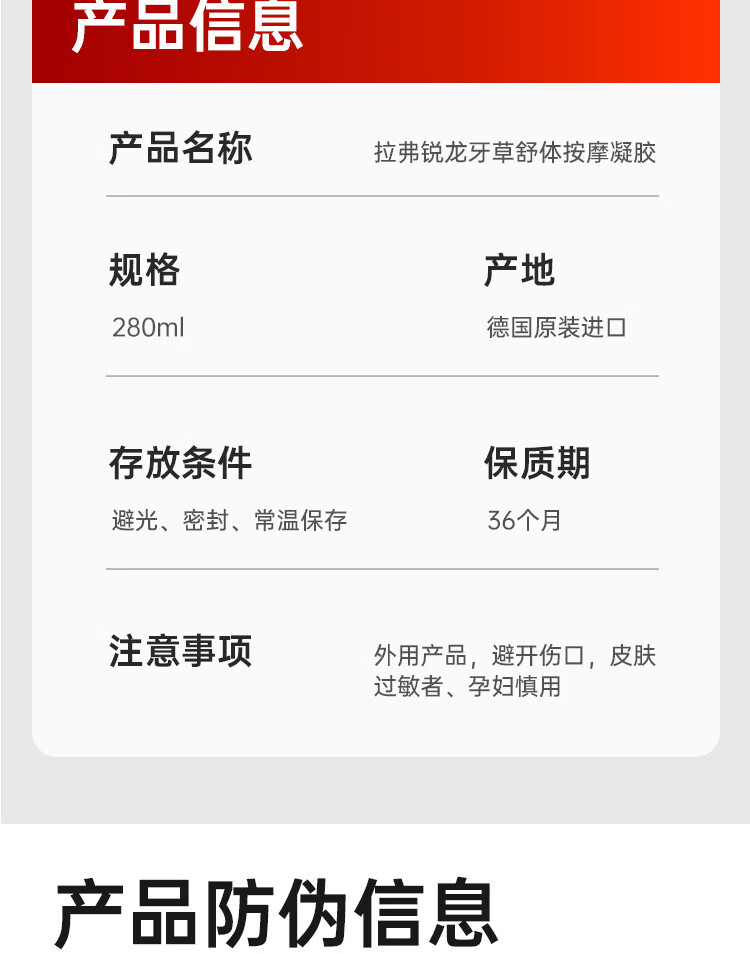 产品信息

产品名称 拉弗锐龙牙草舒体按摩凝胶

规格
280ml

产地
德国原装进口

存放条件
避光、密封、常温保存

保质期
36个月

注意事项 外用产品，避开伤口，皮肤过敏者、孕妇慎用

产品防伪信息