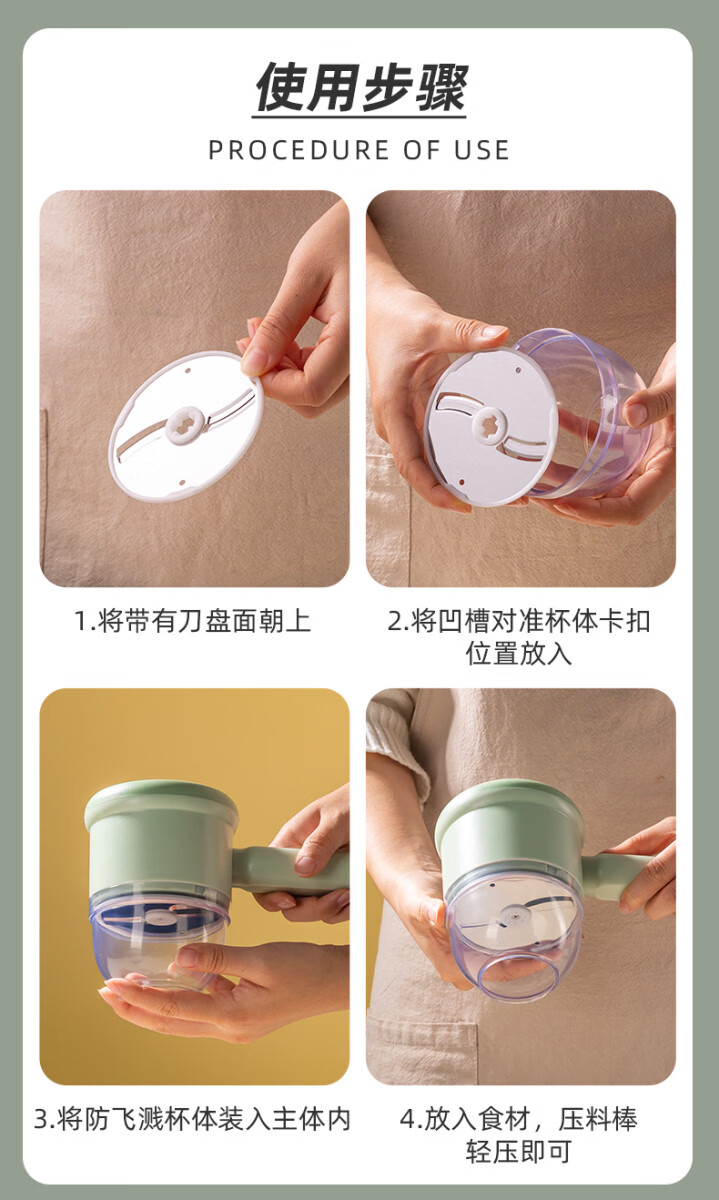 使用步骤

PROCEDURE OF USE

1.将带有刀盘面朝上

2.将凹槽对准杯体卡扣位置放入

3.将防飞溅杯体装入主体内

4.放入食材，压料棒轻压即可