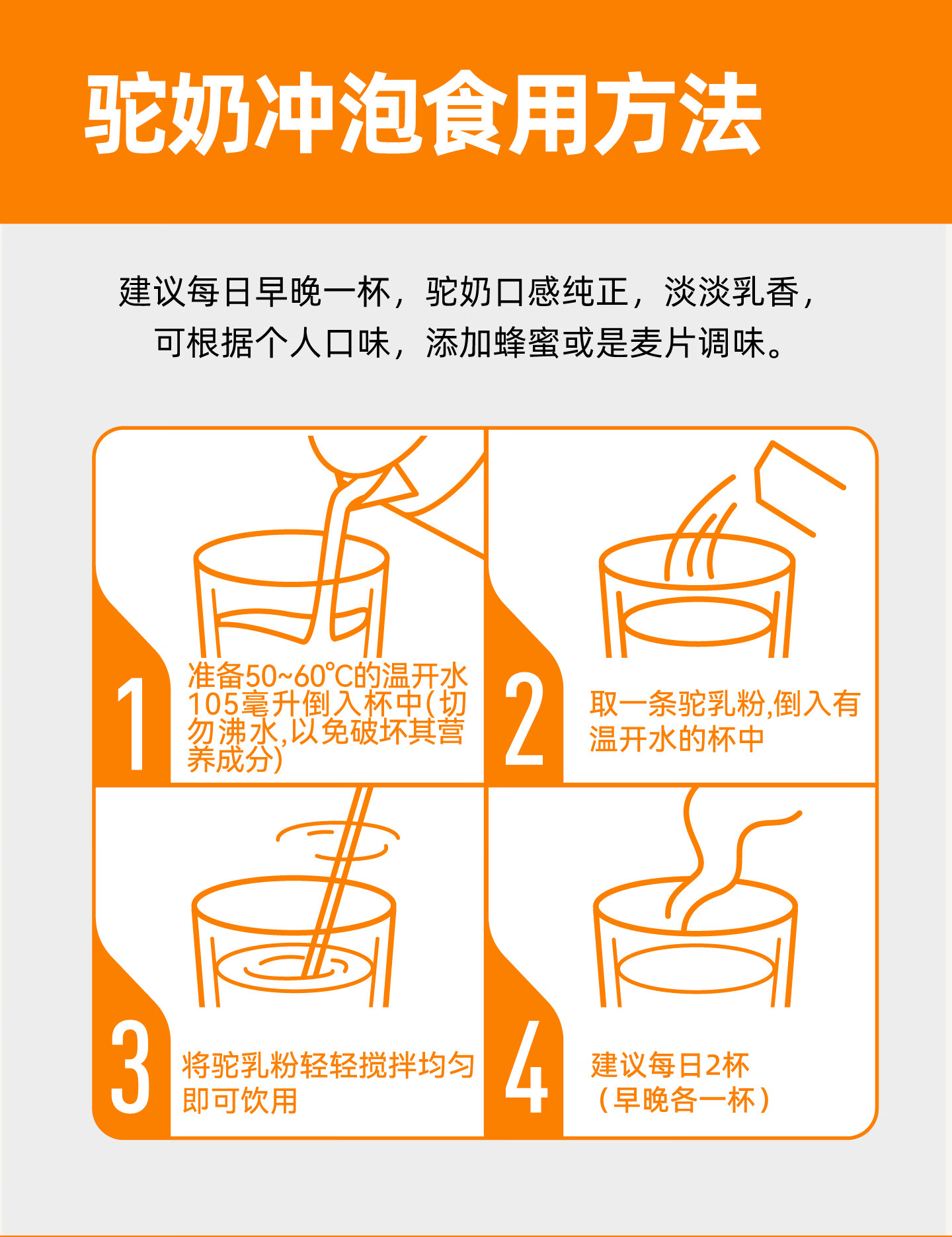 驼奶冲泡食用方法

建议每日早晚一杯，驼奶口感纯正，淡淡乳香，可根据个人口味，添加蜂蜜或是麦片调味。

1 准备50~60℃的温开水105毫升倒入杯中(切勿沸水,以免破坏其营养成分)

2 取一条驼乳粉,倒入有温开水的杯中

3 将驼乳粉轻轻搅拌均匀即可饮用

4 建议每日2杯（早晚各一杯）