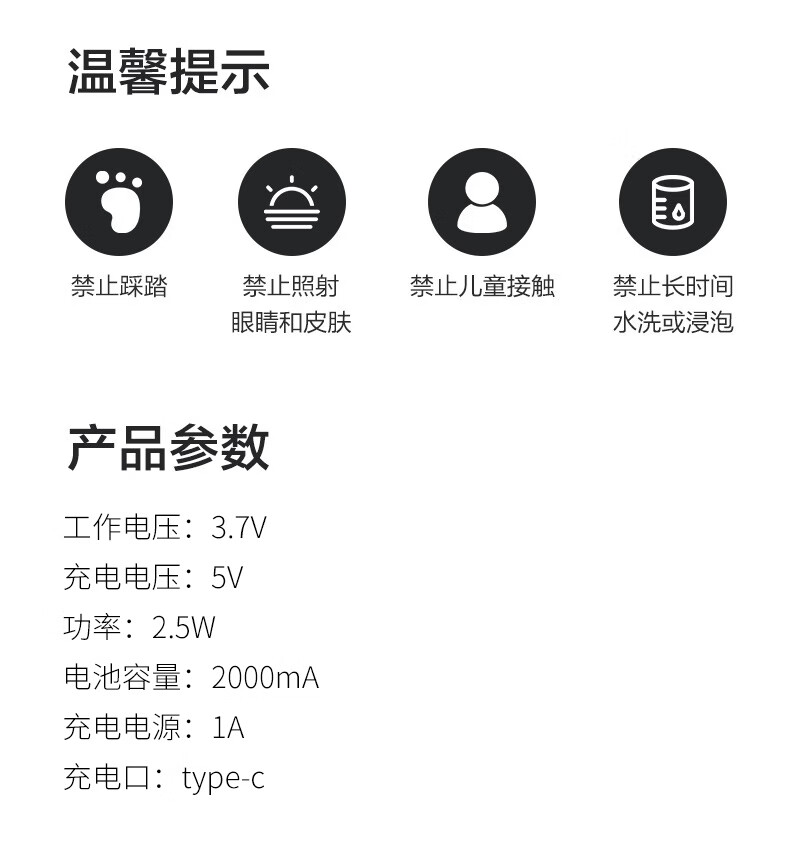 温馨提示

禁止踩踏

禁止照射
眼睛和皮肤

禁止儿童接触

禁止长时间
水洗或浸泡

产品参数

工作电压：3.7V
充电电压：5V
功率：2.5W
电池容量：2000mA
充电电源：1A
充电口：type-c