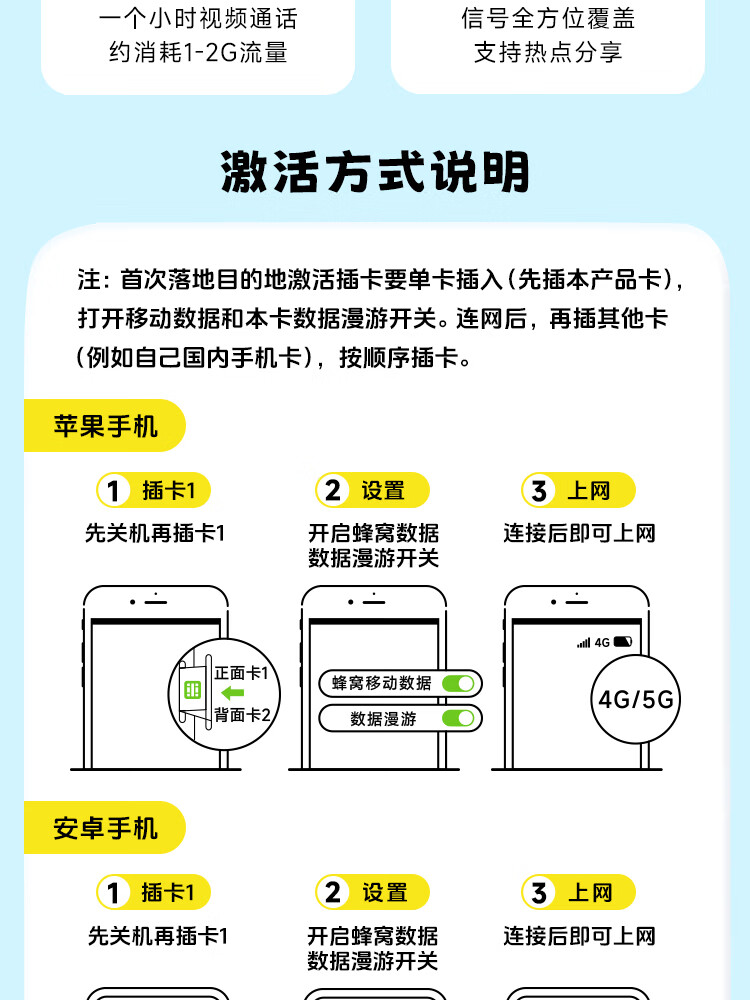 一个小时视频通话
约消耗1-2G流量

信号全方位覆盖
支持热点分享

激活方式说明

注：首次落地目的地激活插卡要单卡插入（先插本产品卡），打开移动数据和本卡数据漫游开关。连网后，再插其他卡（例如自己国内手机卡），按顺序插卡。

苹果手机

1 插卡1
先关机再插卡1

正面卡1
背面卡2

2 设置
开启蜂窝数据
数据漫游开关

蜂窝移动数据
数据漫游

3 上网
连接后即可上网

4G

4G/5G

安卓手机

1 插卡1
先关机再插卡1

2 设置
开启蜂窝数据
数据漫游开关

3 上网
连接后即可上网