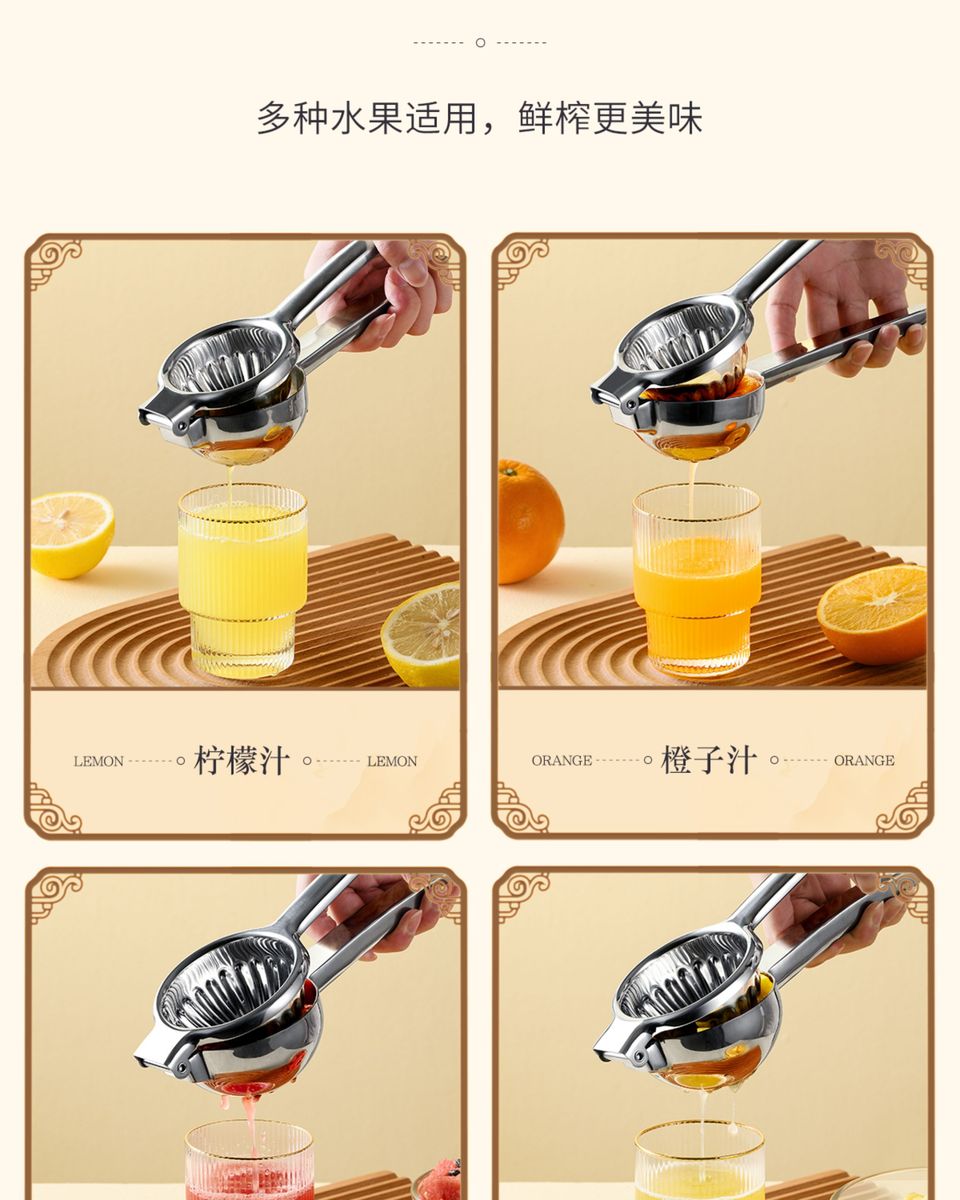 多种水果适用，鲜榨更美味

LEMON 柠檬汁 LEMON

ORANGE 橙子汁 ORANGE