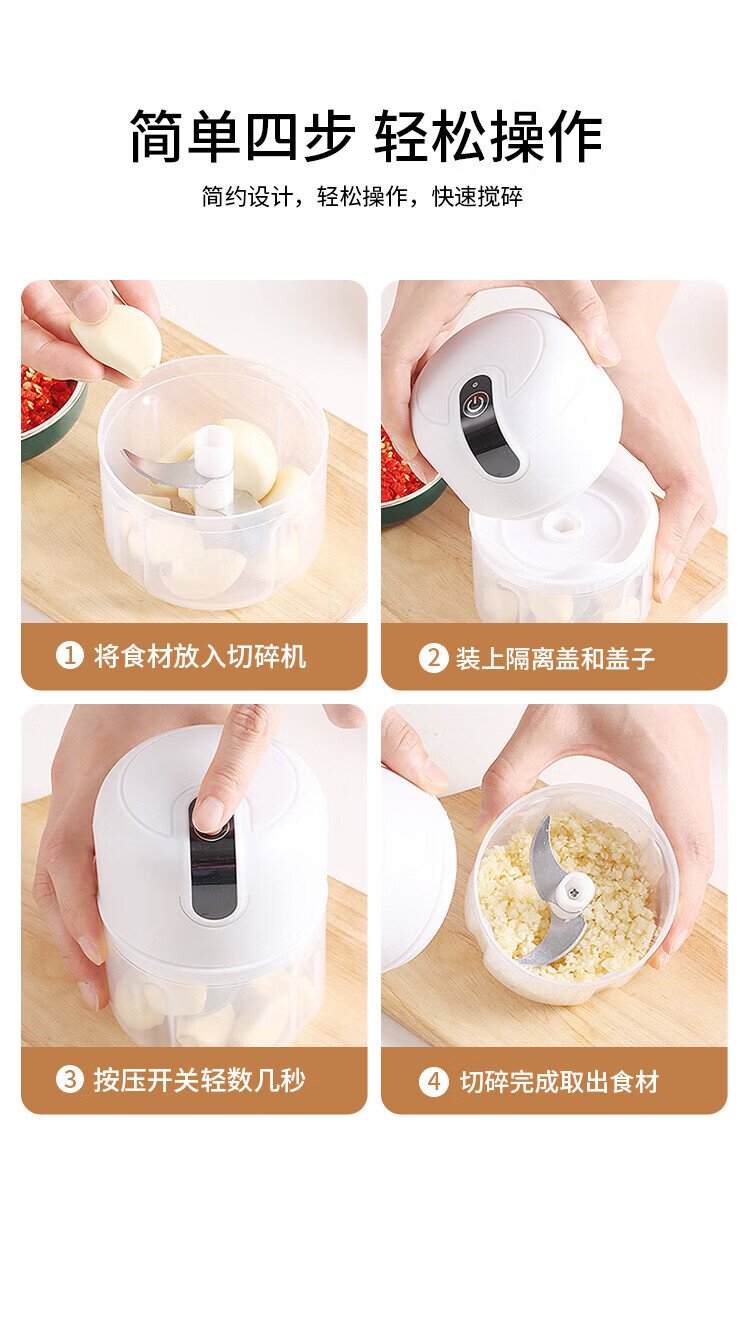 简单四步 轻松操作

简约设计，轻松操作，快速搅碎

1 将食材放入切碎机

2 装上隔离盖和盖子

3 按压开关轻数几秒

4 切碎完成取出食材