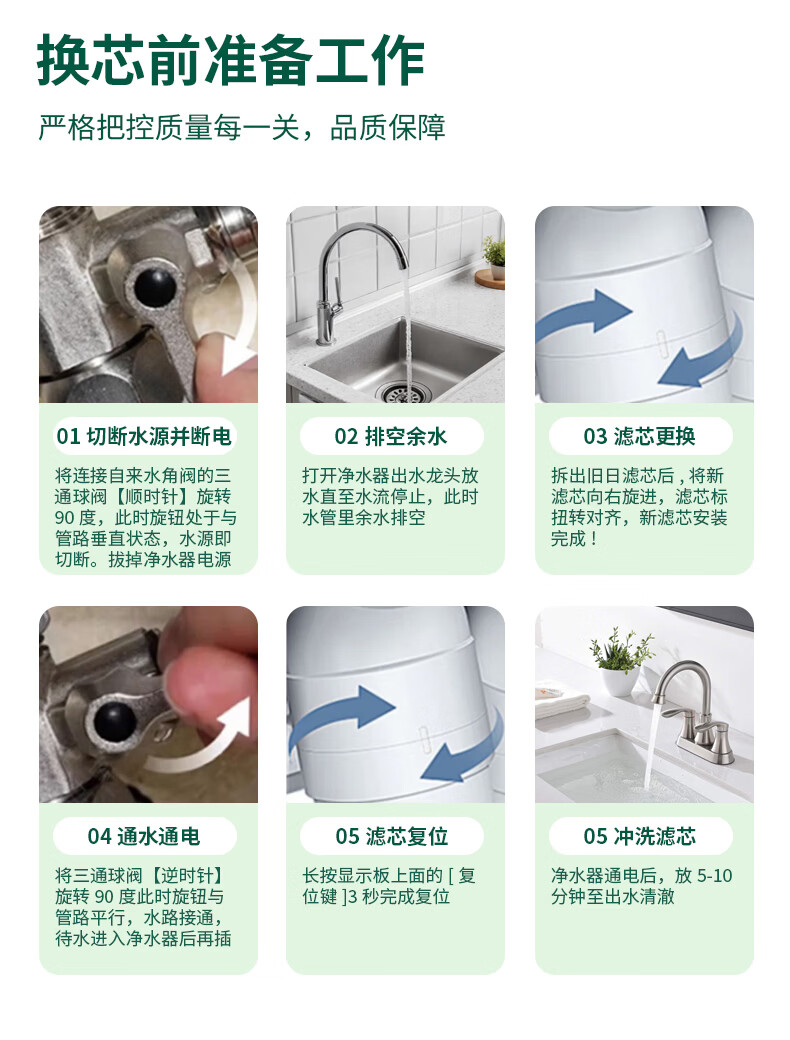 换芯前准备工作

严格把控质量每一关，品质保障

01 切断水源并断电

将连接自来水角阀的三通球阀【顺时针】旋转 90 度，此时旋钮处于与管路垂直状态，水源即切断。拔掉净水器电源

02 排空余水

打开净水器出水龙头放水直至水流停止，此时水管里余水排空

03 滤芯更换

拆出旧日滤芯后，将新滤芯向右旋进，滤芯标扭转对齐，新滤芯安装完成！

04 通水通电

将三通球阀【逆时针】旋转 90 度此时旋钮与管路平行，水路接通，待水进入净水器后再插

05 滤芯复位

长按显示板上面的 [ 复位键 ]3 秒完成复位

05 冲洗滤芯

净水器通电后，放 5-10 分钟至出水清澈