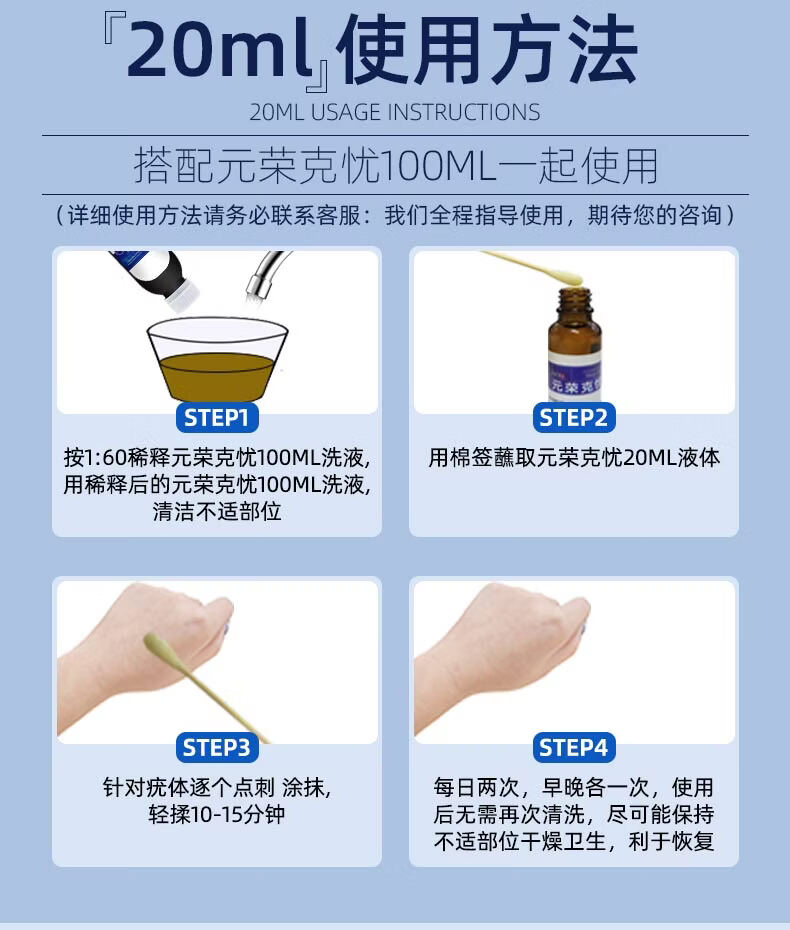 『20ml』使用方法

20ML USAGE INSTRUCTIONS

搭配元荣克忧100ML一起使用

（详细使用方法请务必联系客服：我们全程指导使用，期待您的咨询）

STEP1

按1:60稀释元荣克忧100ML洗液，用稀释后的元荣克忧100ML洗液，清洁不适部位

元荣克忧

STEP2

用棉签蘸取元荣克忧20ML液体

STEP3

针对疣体逐个点刺 涂抹，轻揉10-15分钟

STEP4

每日两次，早晚各一次，使用后无需再次清洗，尽可能保持不适部位干燥卫生，利于恢复