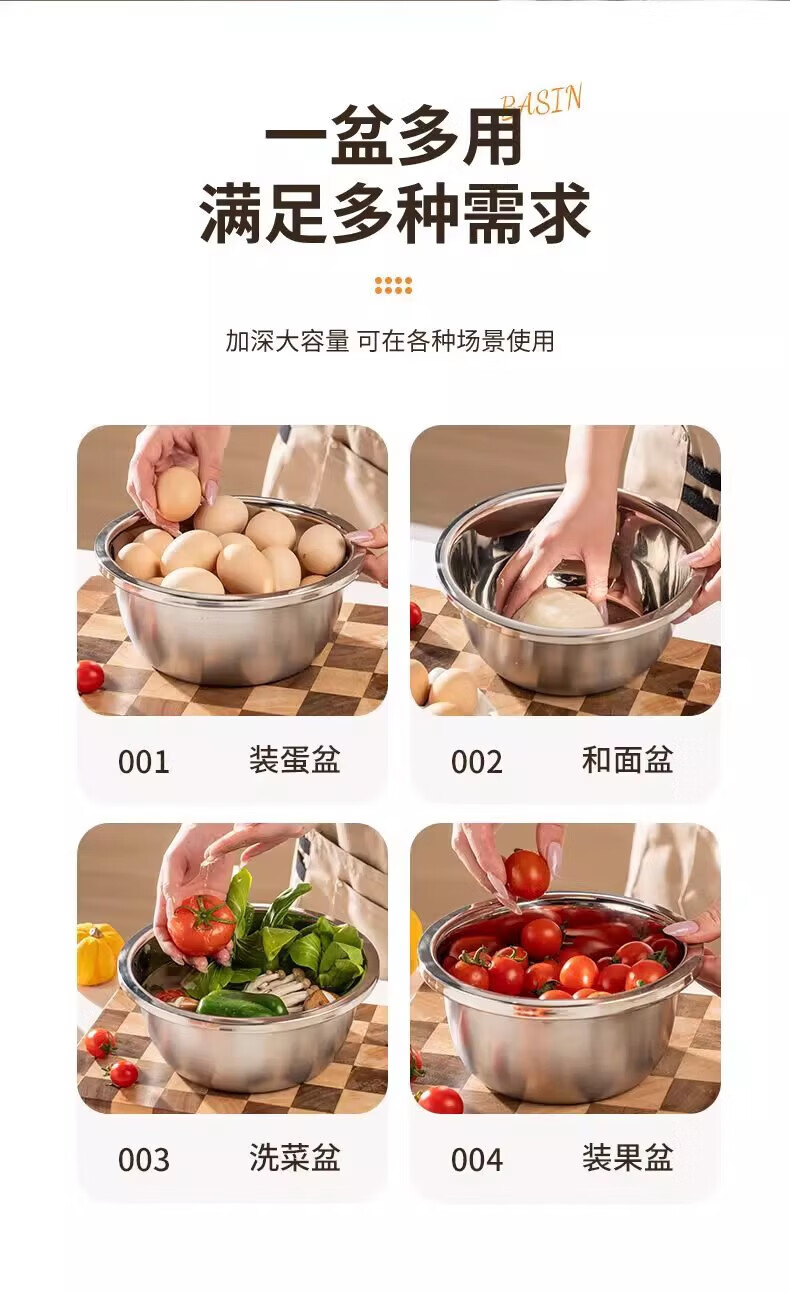 BASIN

一盆多用
满足多种需求

加深大容量 可在各种场景使用

001 装蛋盆

002 和面盆

003 洗菜盆

004 装果盆