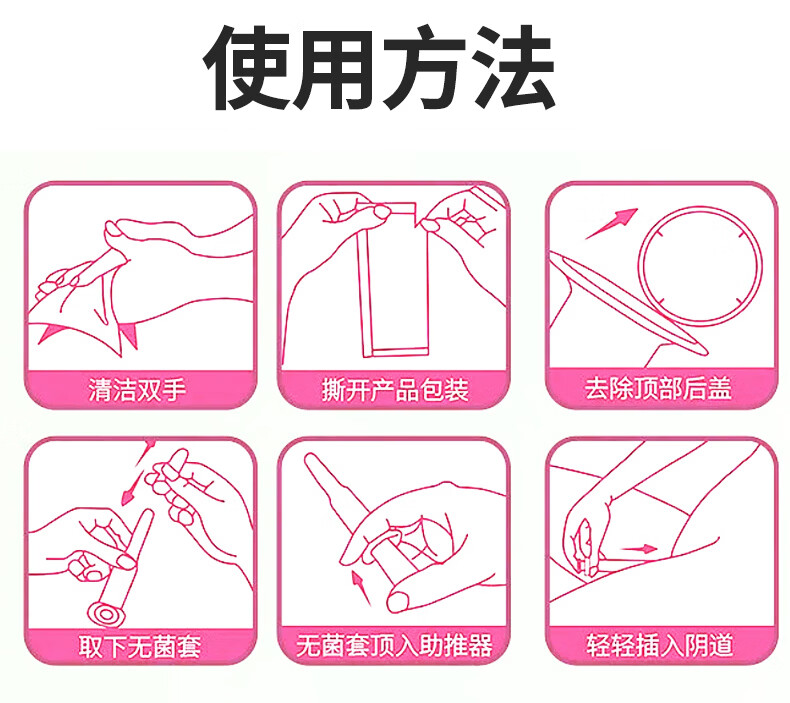 使用方法

清洁双手

撕开产品包装

去除顶部后盖

取下无菌套

无菌套顶入助推器

轻轻插入阴道