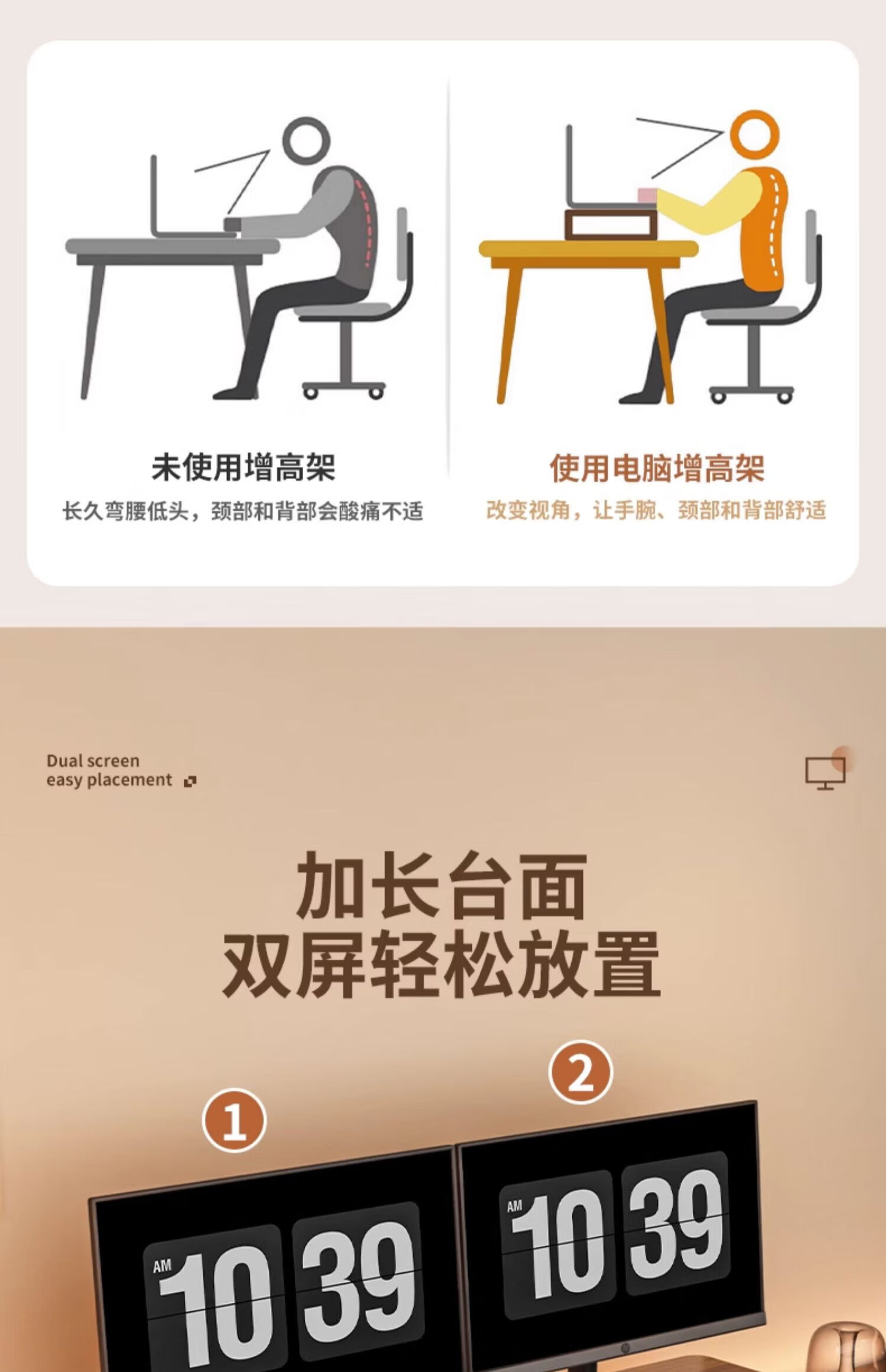 未使用增高架
长久弯腰低头，颈部和背部会酸痛不适

使用电脑增高架
改变视角，让手腕、颈部和背部舒适

Dual screen
easy placement

加长台面
双屏轻松放置

①

②

AM 10 39

AM 10 39