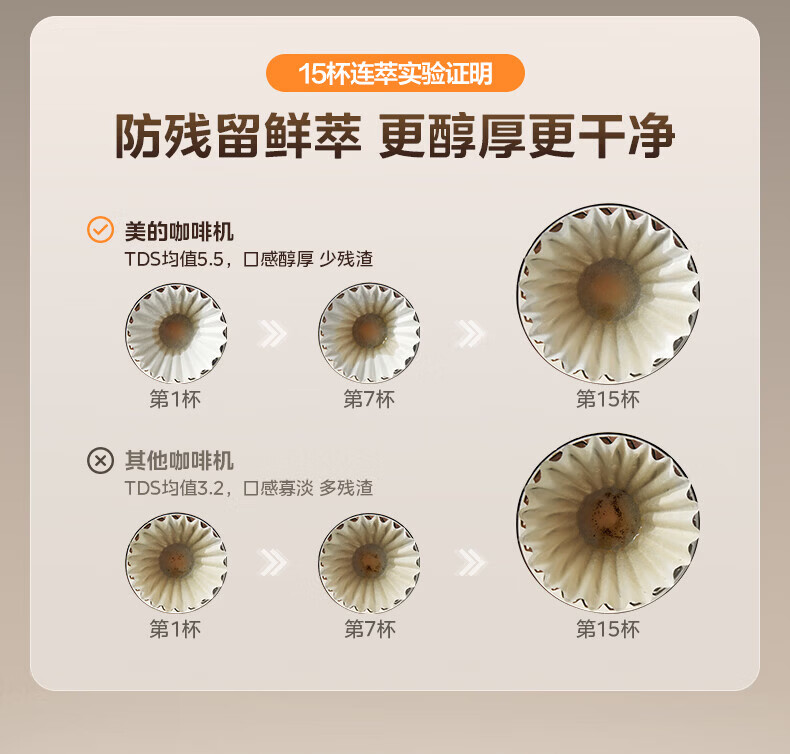 15杯连萃实验证明

防残留鲜萃 更醇厚更干净

美的咖啡机
TDS均值5.5，口感醇厚 少残渣

第1杯

第7杯

第15杯

其他咖啡机
TDS均值3.2，口感寡淡 多残渣

第1杯

第7杯

第15杯