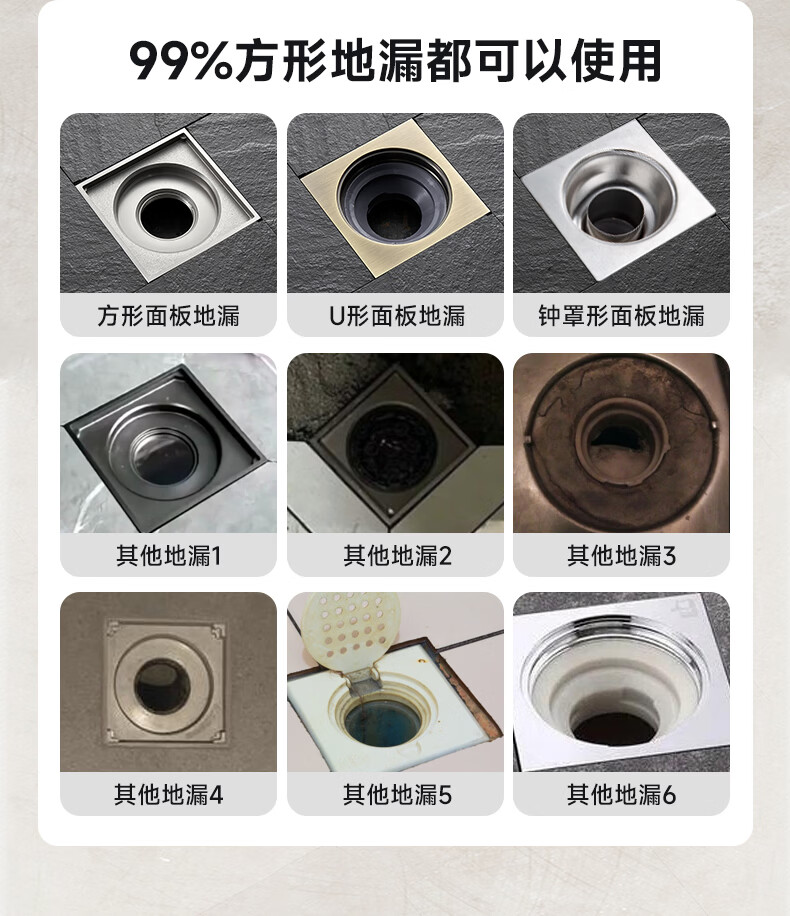 99%方形地漏都可以使用

方形面板地漏

U形面板地漏

钟罩形面板地漏

其他地漏1

其他地漏2

其他地漏3

其他地漏4

其他地漏5

其他地漏6