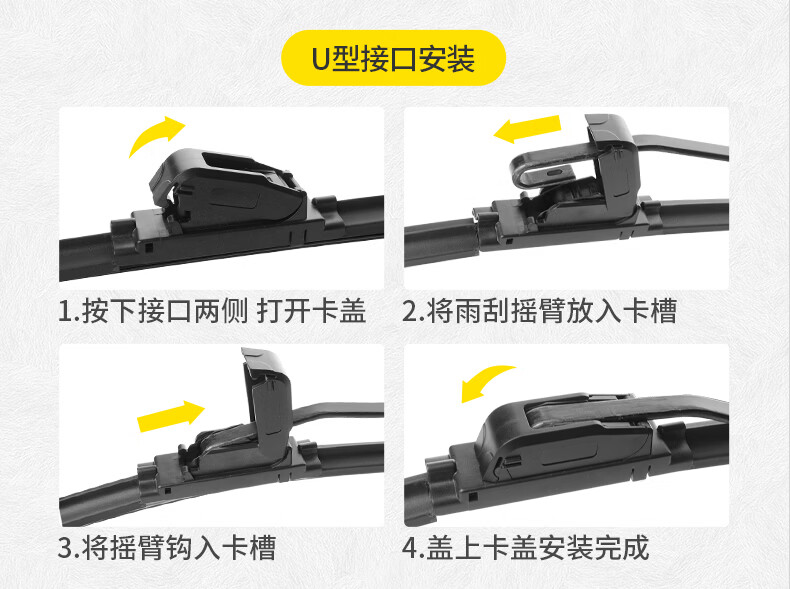 U型接口安装

1.按下接口两侧 打开卡盖

2.将雨刮摇臂放入卡槽

3.将摇臂钩入卡槽

4.盖上卡盖安装完成