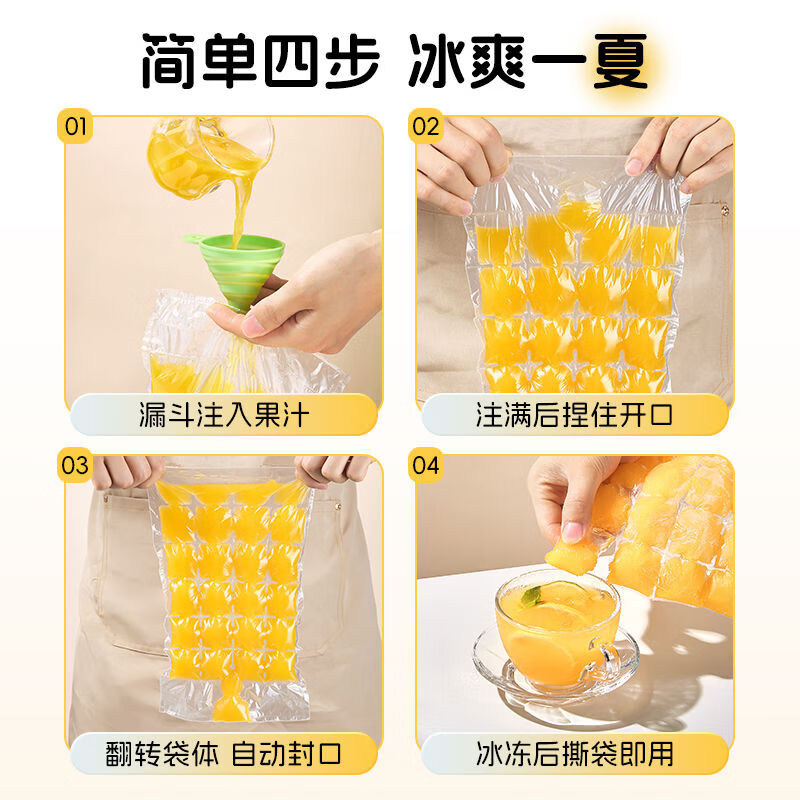 简单四步 冰爽一夏

01

漏斗注入果汁

02

注满后捏住开口

03

翻转袋体 自动封口

04

冰冻后撕袋即用