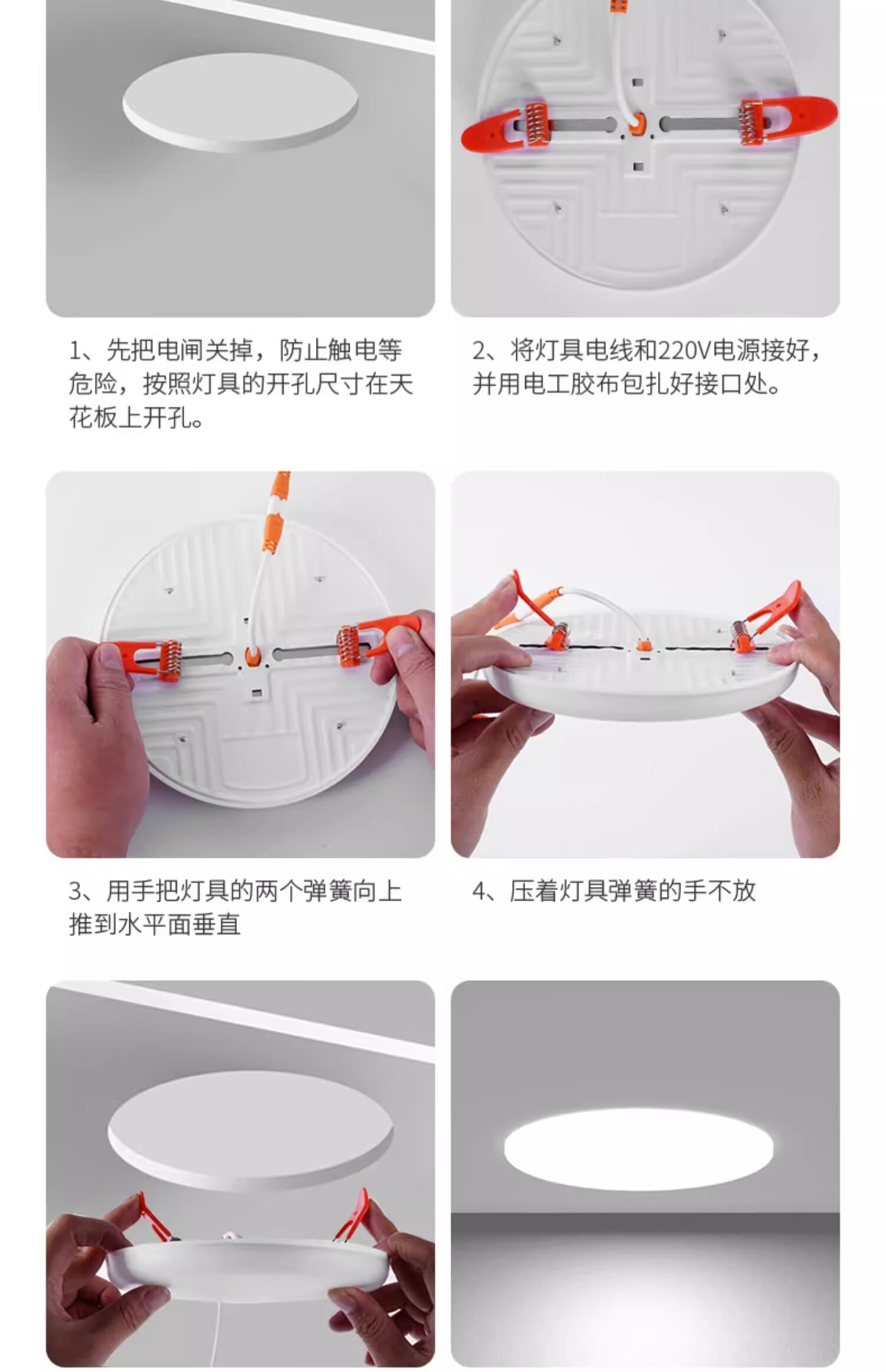 1、先把电闸关掉，防止触电等危险，按照灯具的开孔尺寸在天花板上开孔。

2、将灯具电线和220V电源接好，并用电工胶布包扎好接口处。

3、用手把灯具的两个弹簧向上推到水平面垂直

4、压着灯具弹簧的手不放