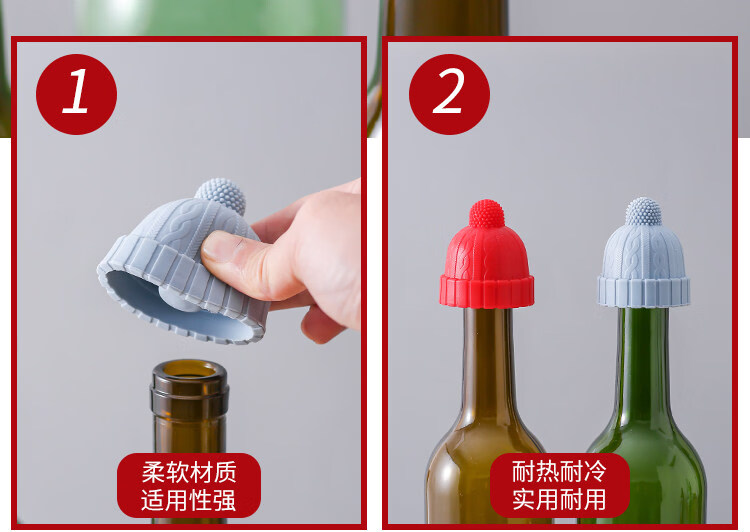 1

柔软材质
适用性强

2

耐热耐冷
实用耐用